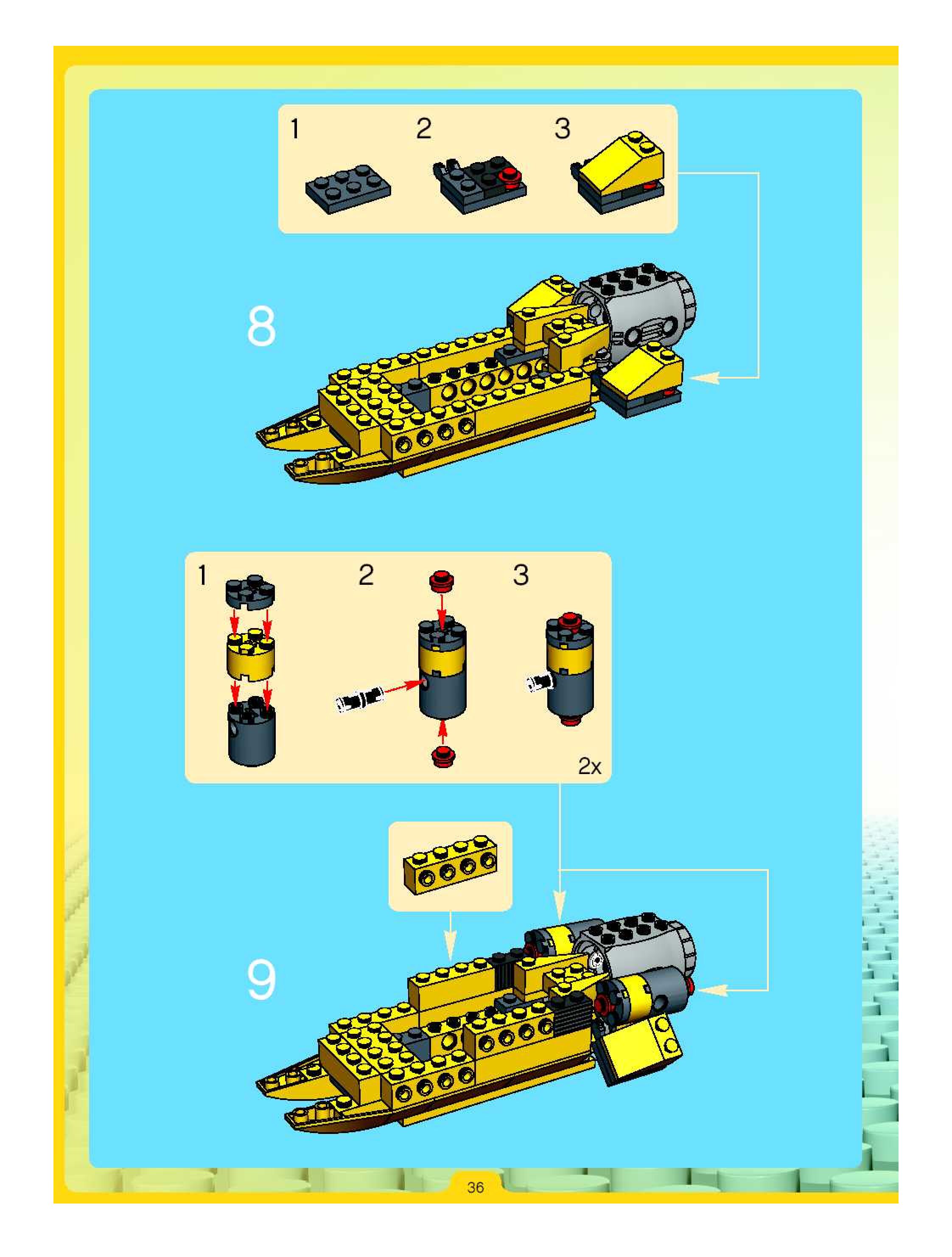 1 2 3

8

1 2 3

2x

9

36