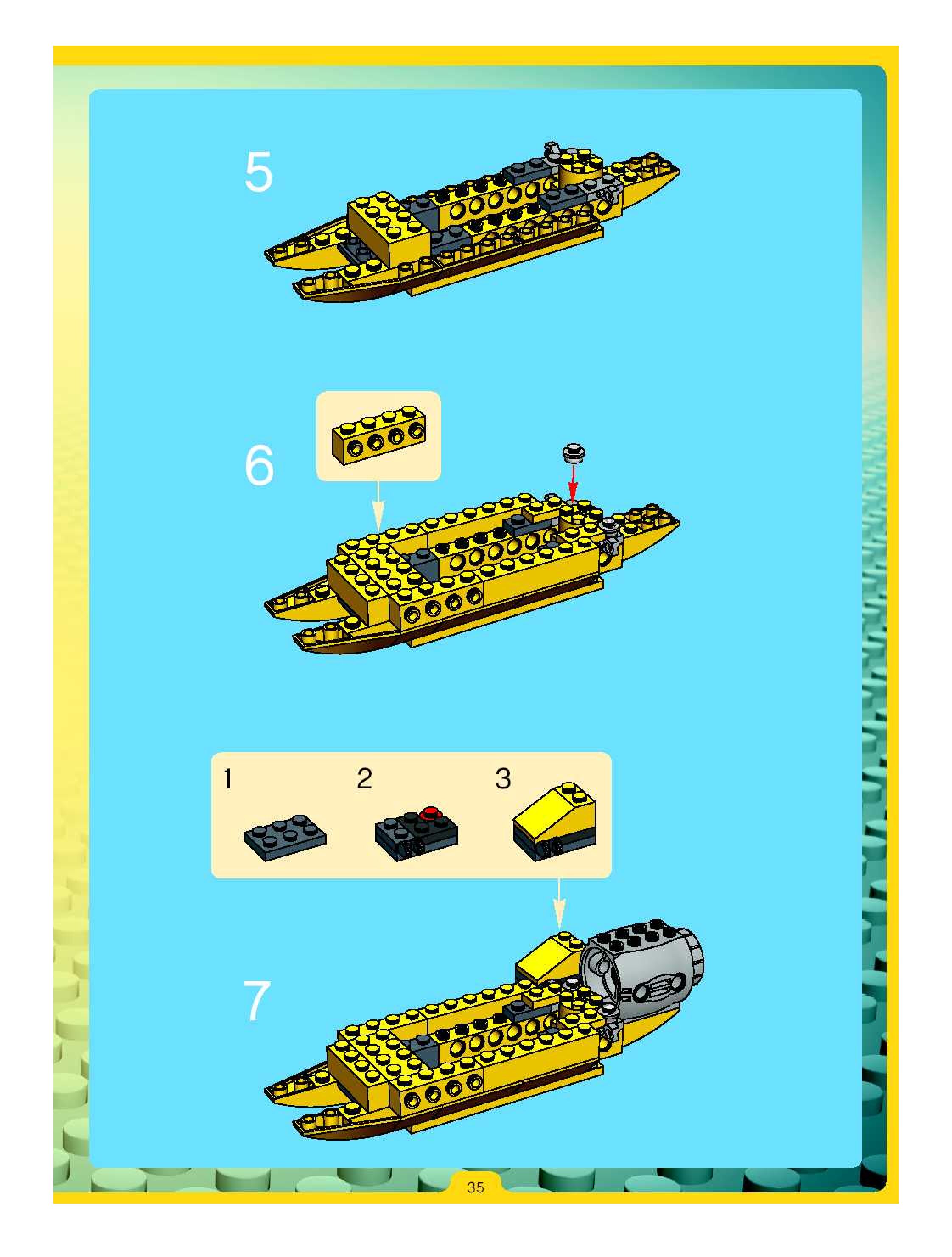 5

6

1
2
3

7

35