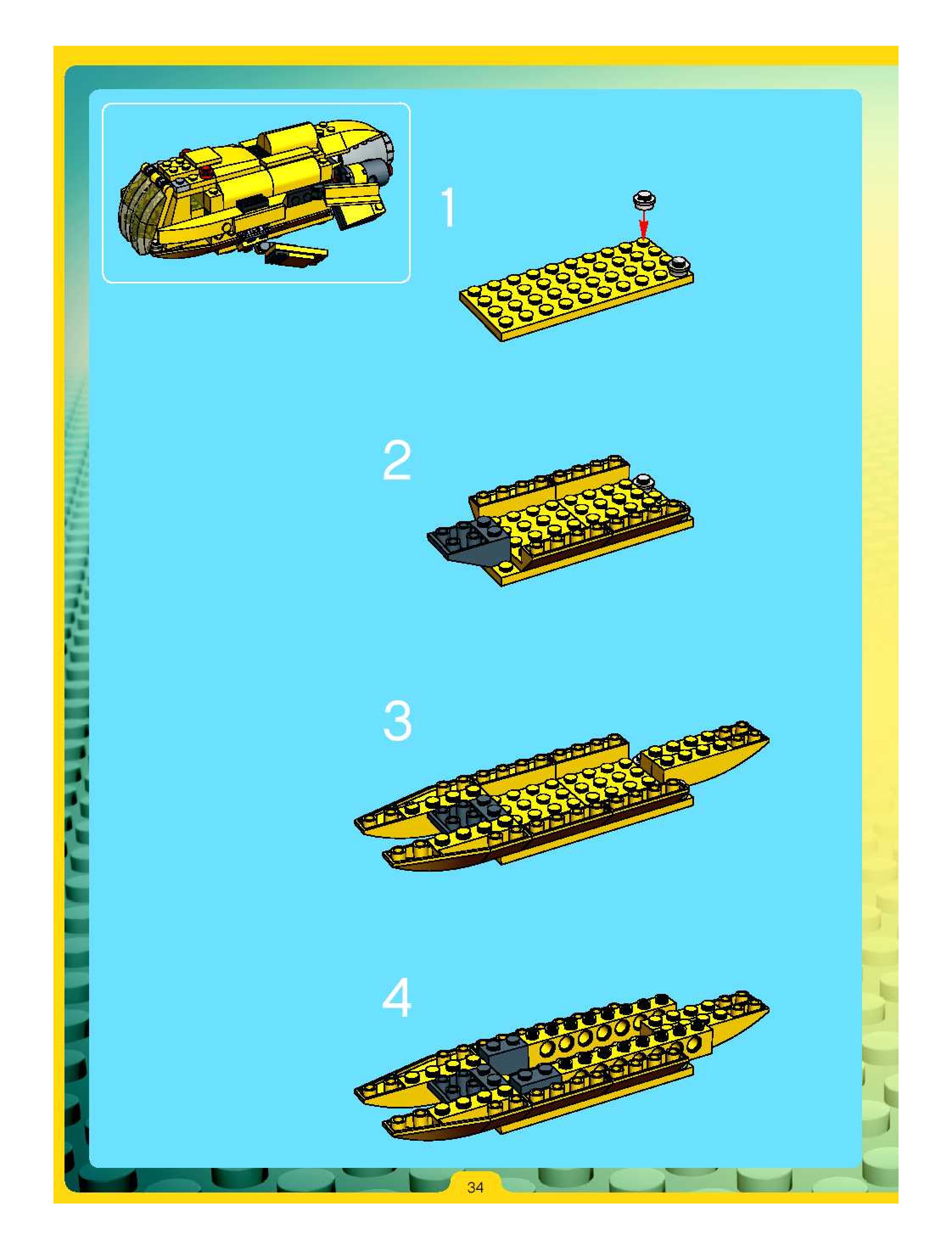 1

2

3

4

34