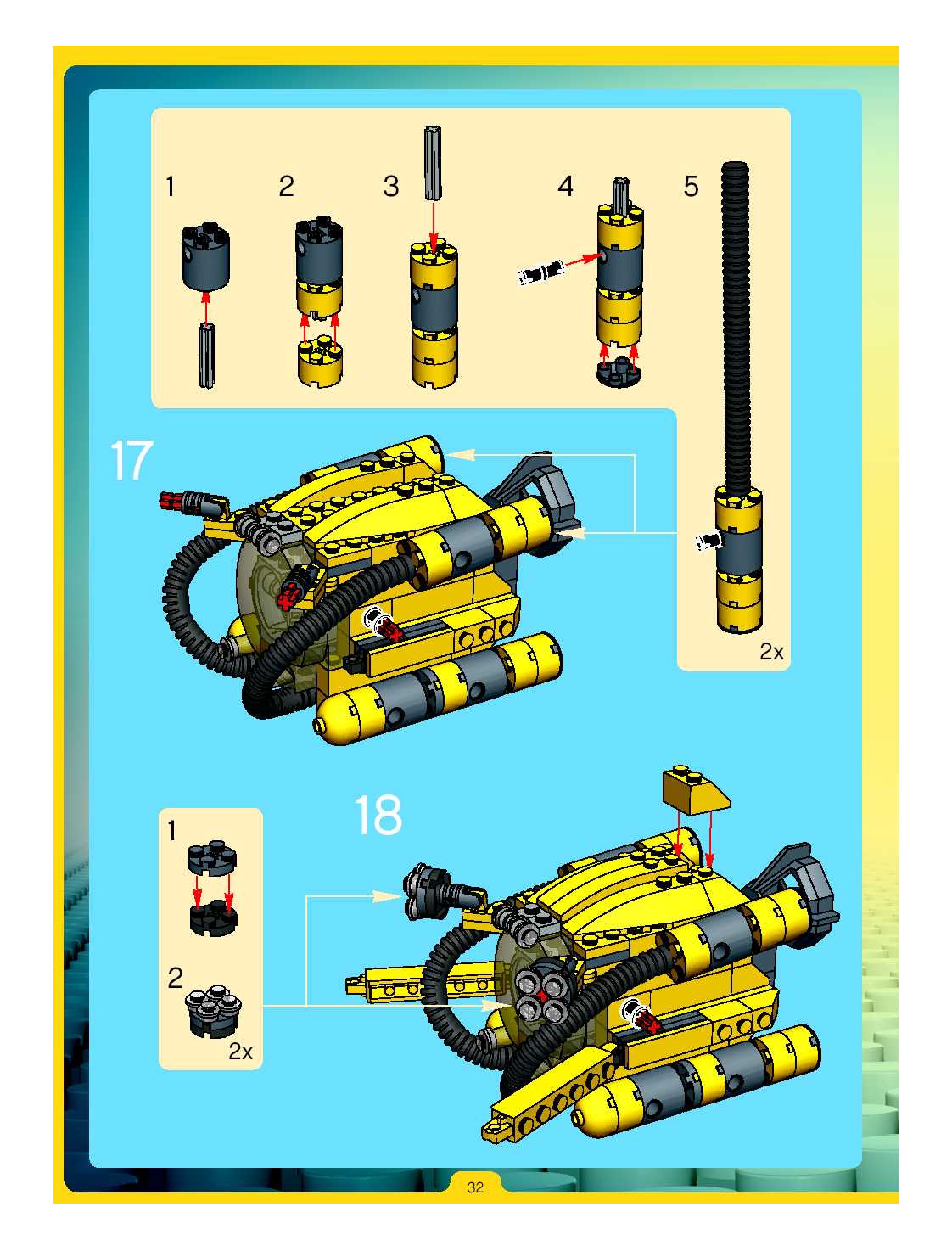 1
2
3
4
5
17
2x
1
2
2x
18
32