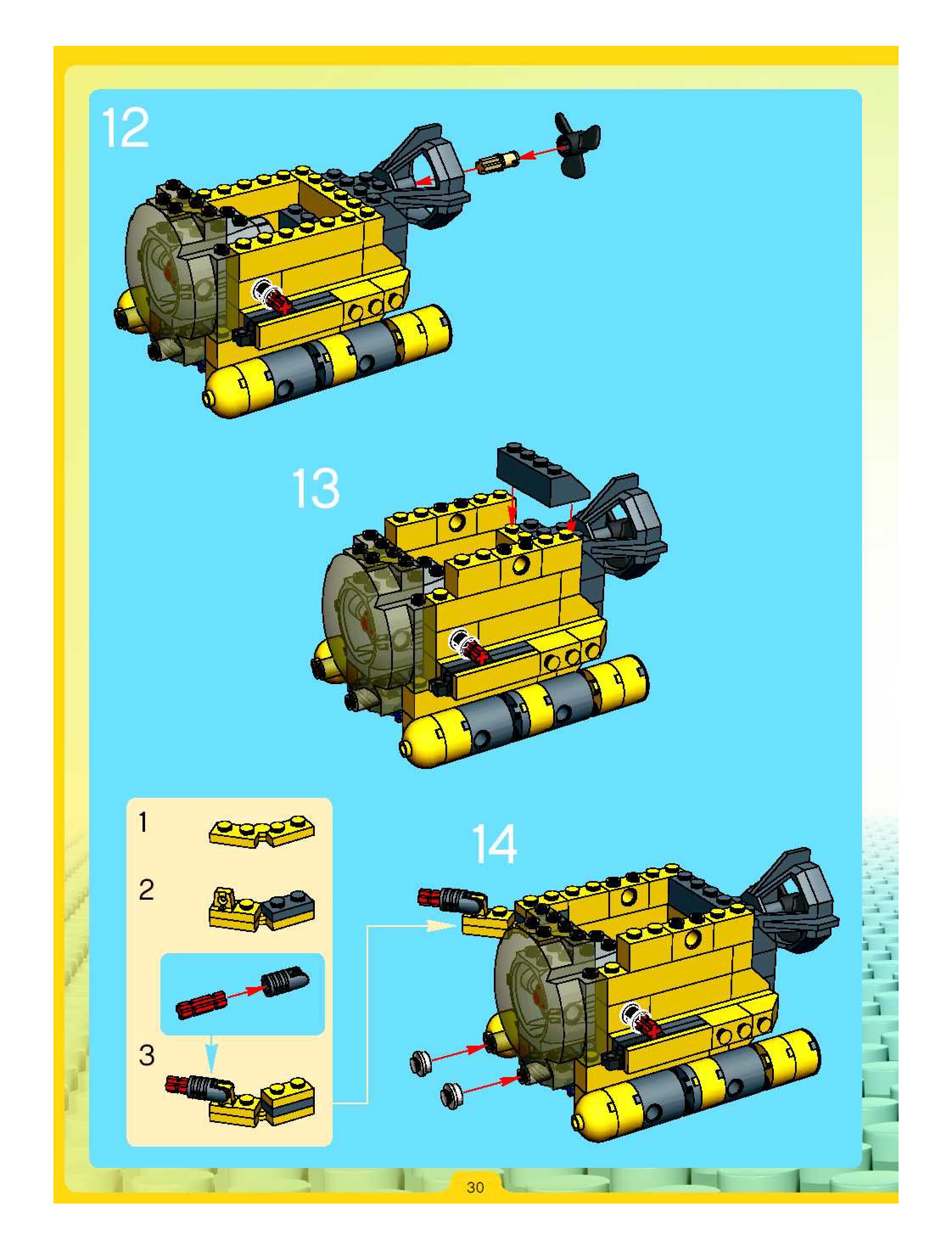 12

13

1

2

3

14

30