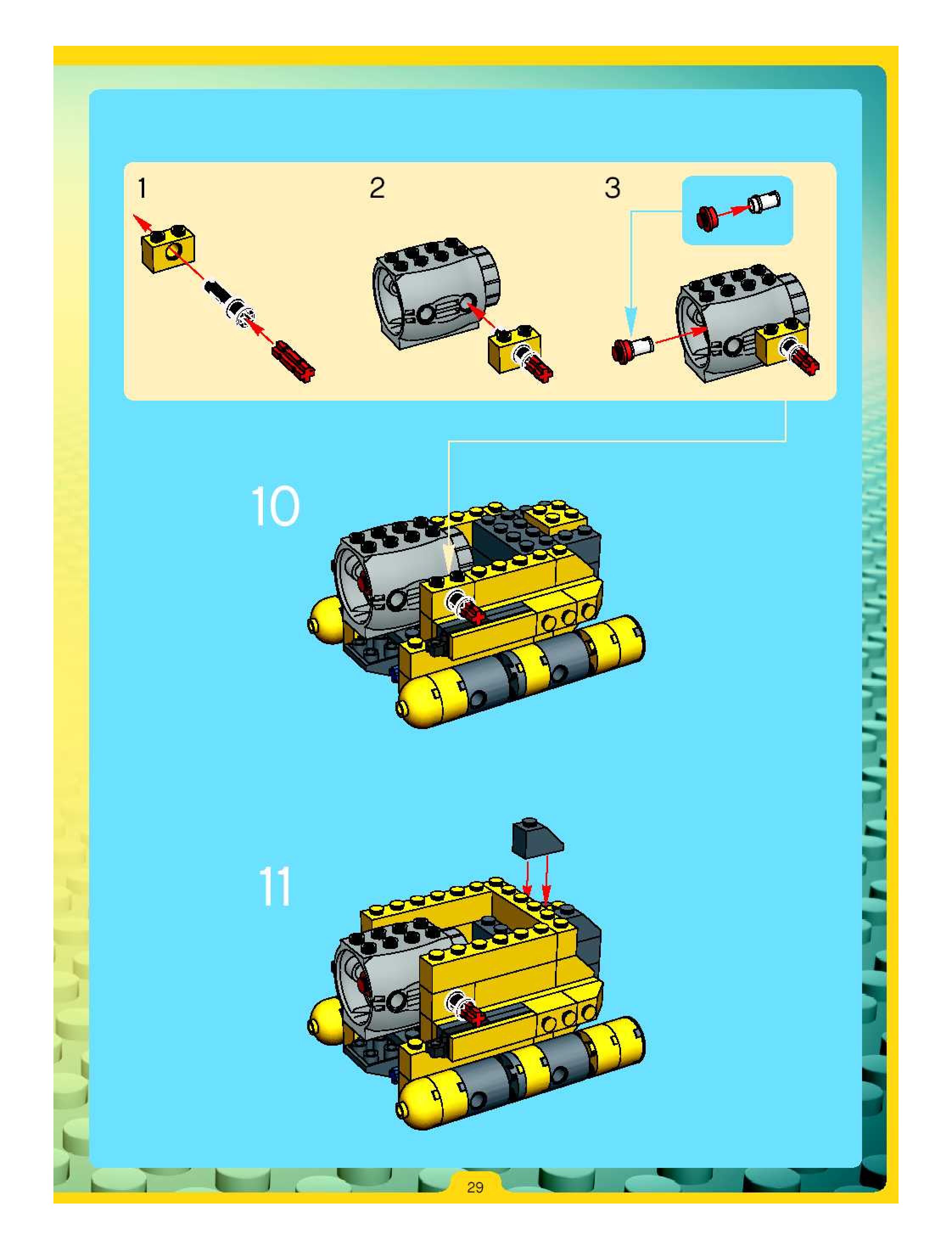 1

2

3

10

11

29