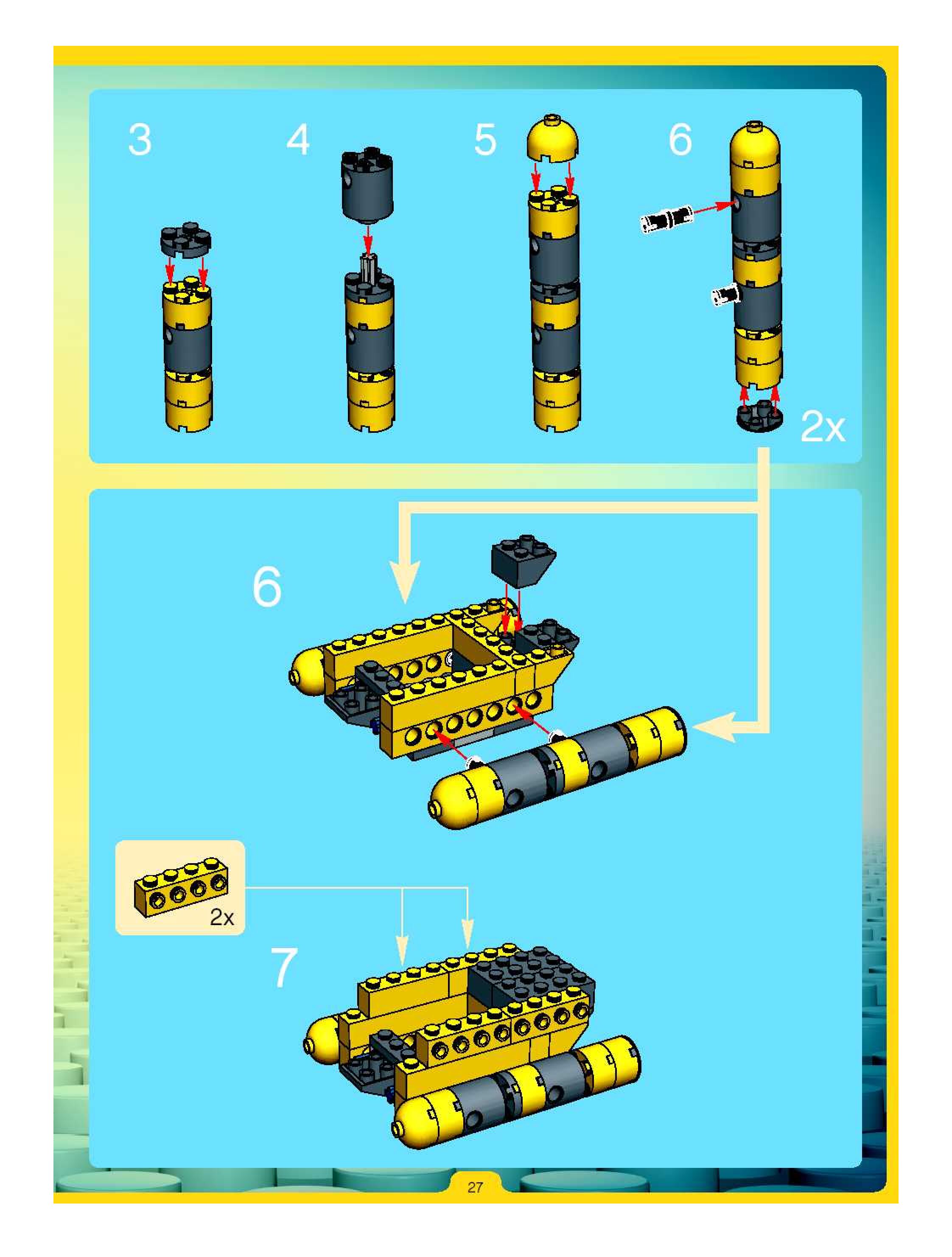 3

4

5

6

2x

6

2x

7

27