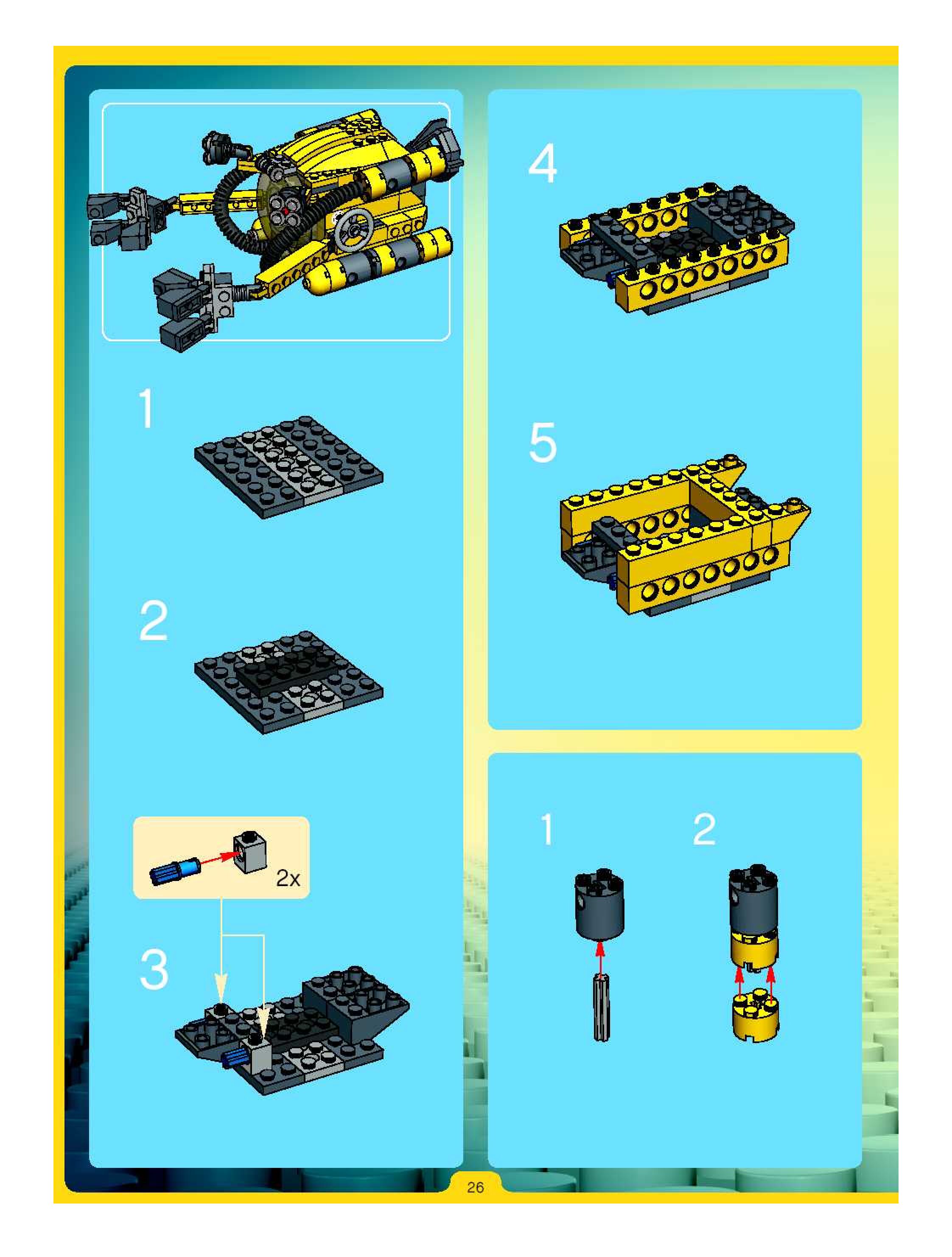 1

2

2x

3

4

5

1

2

26