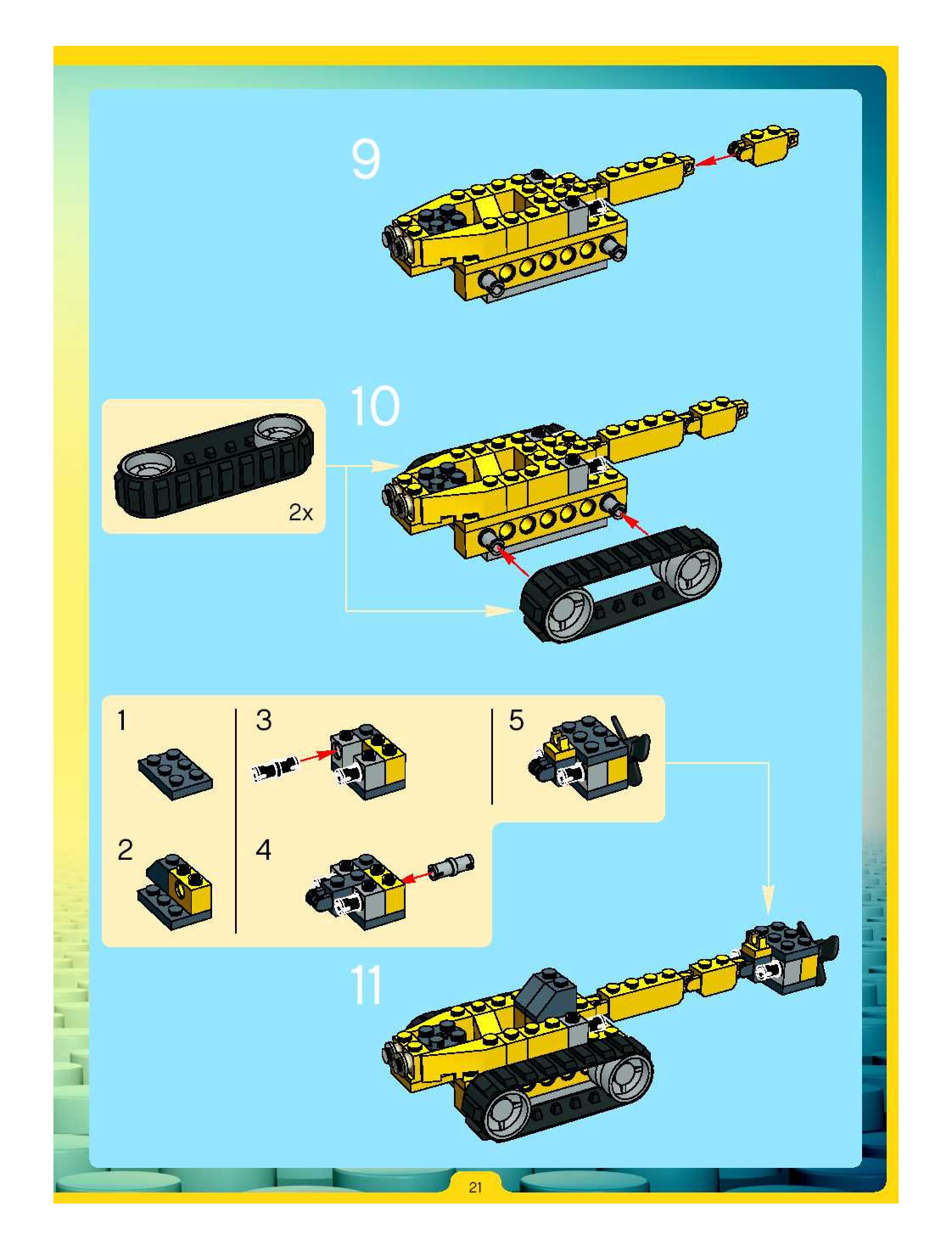 9

10

2x

1

2

3

4

5

11

21