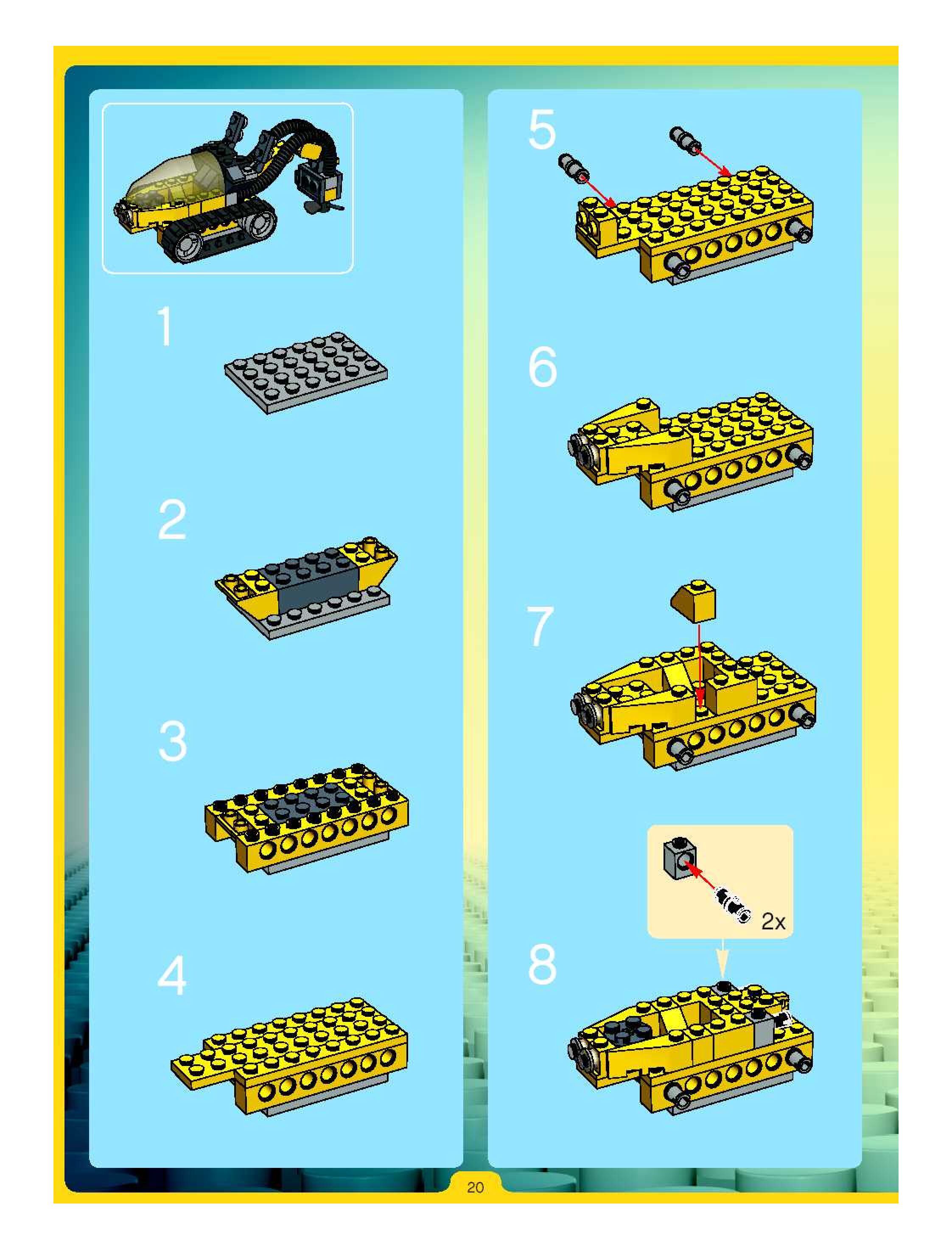 1

2

3

4

5

6

7

2x

8

20