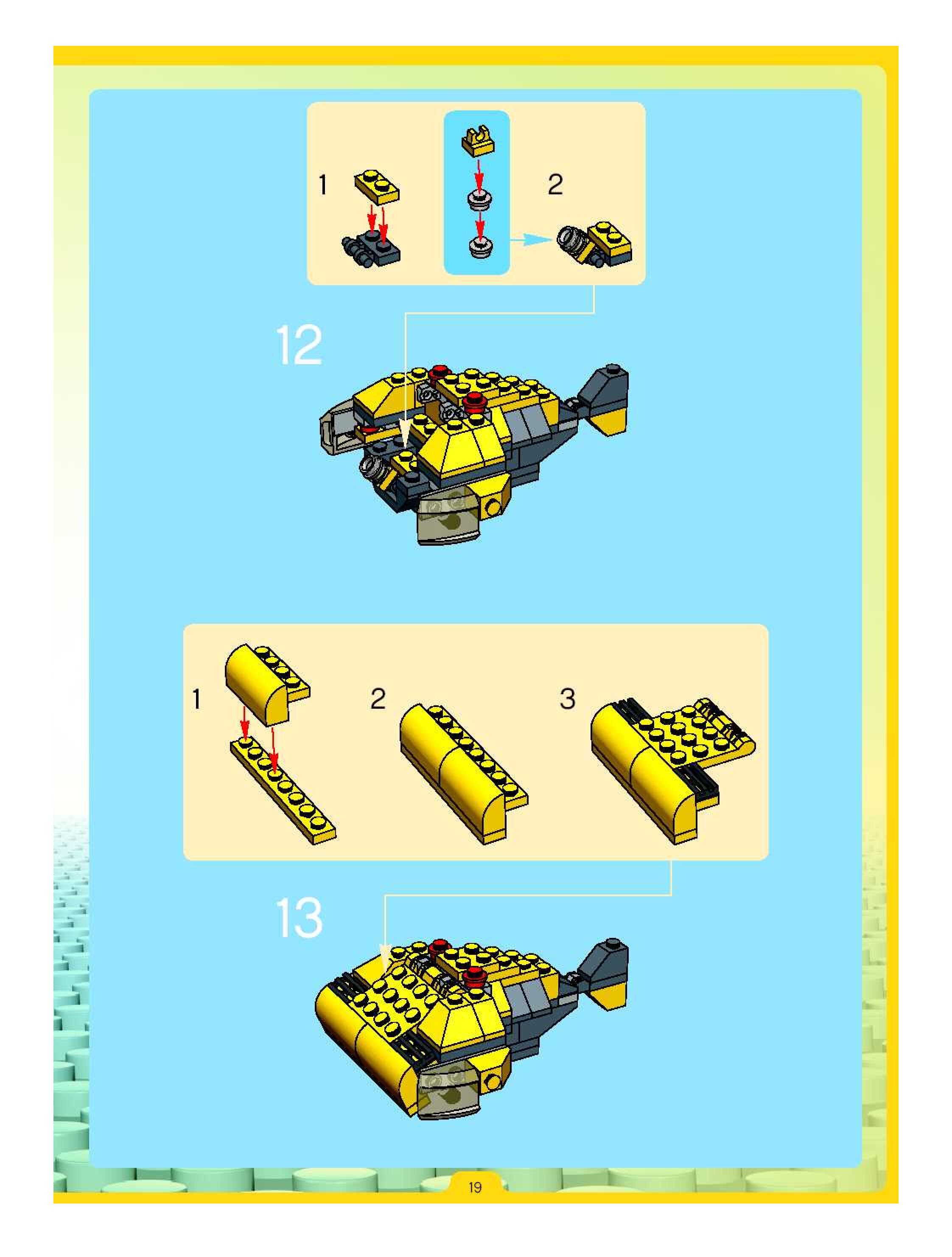 1

2

12

1

2

3

13

19