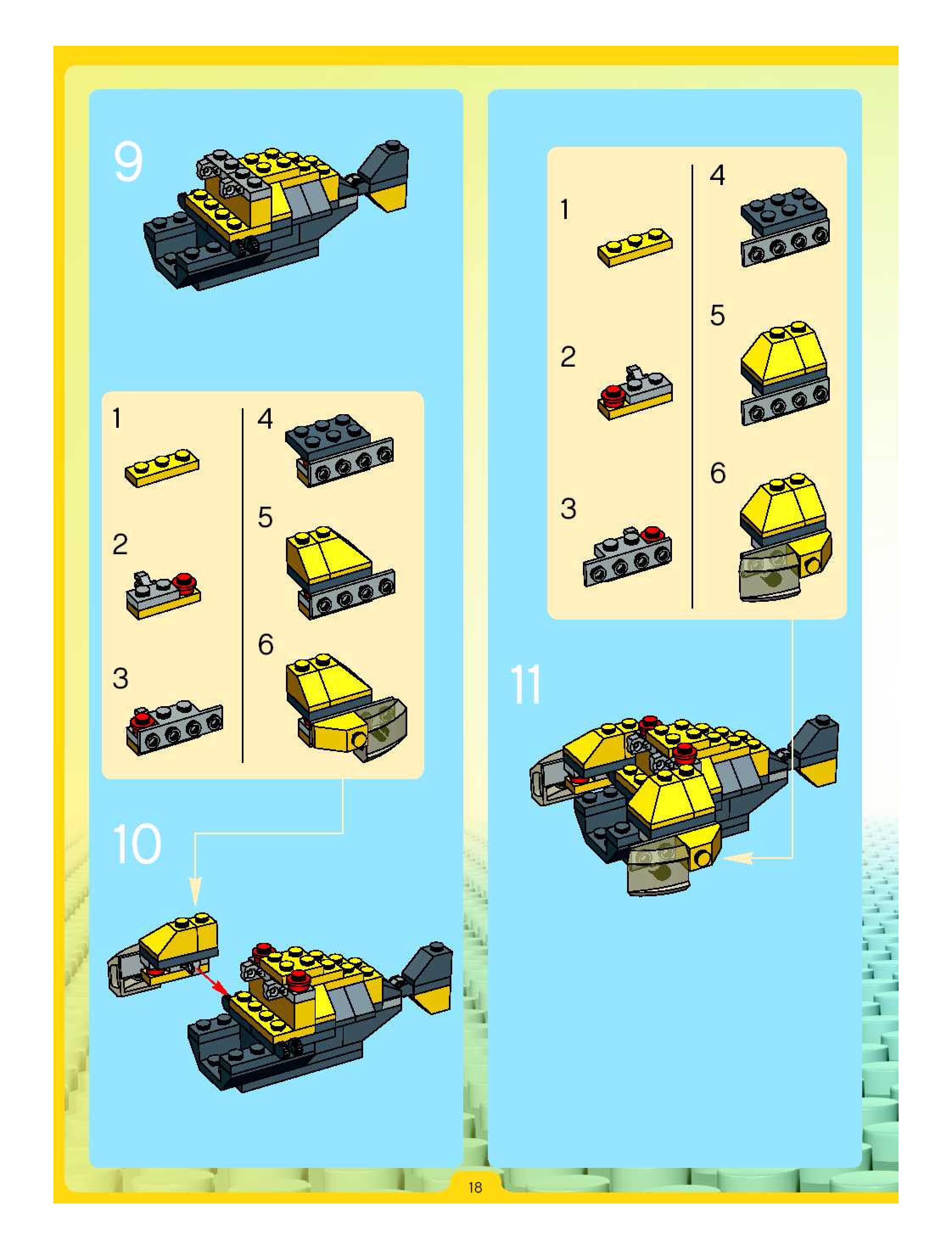 9

1

2

3

4

5

6

10

1

2

3

4

5

6

11

18