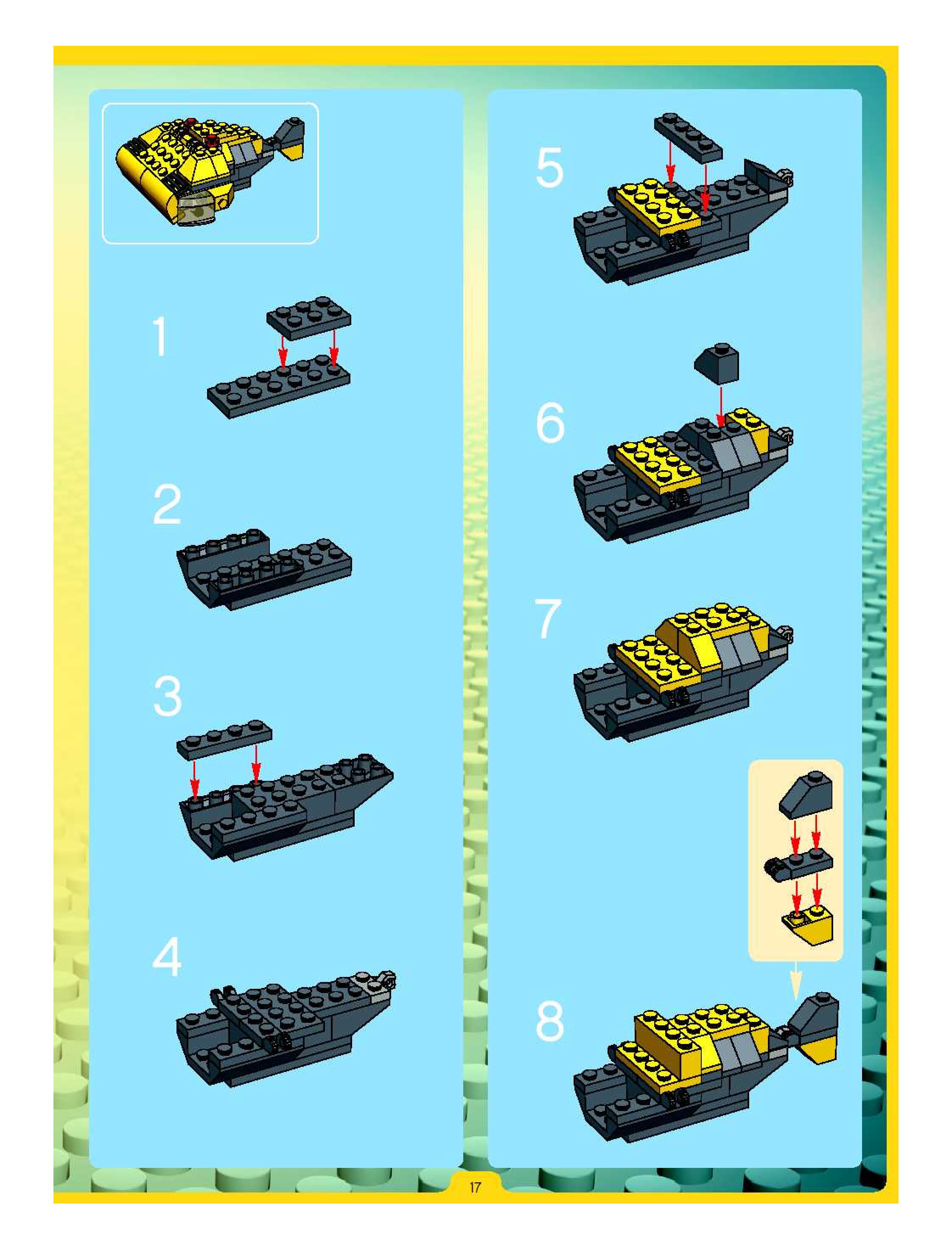 1

2

3

4

5

6

7

8

17