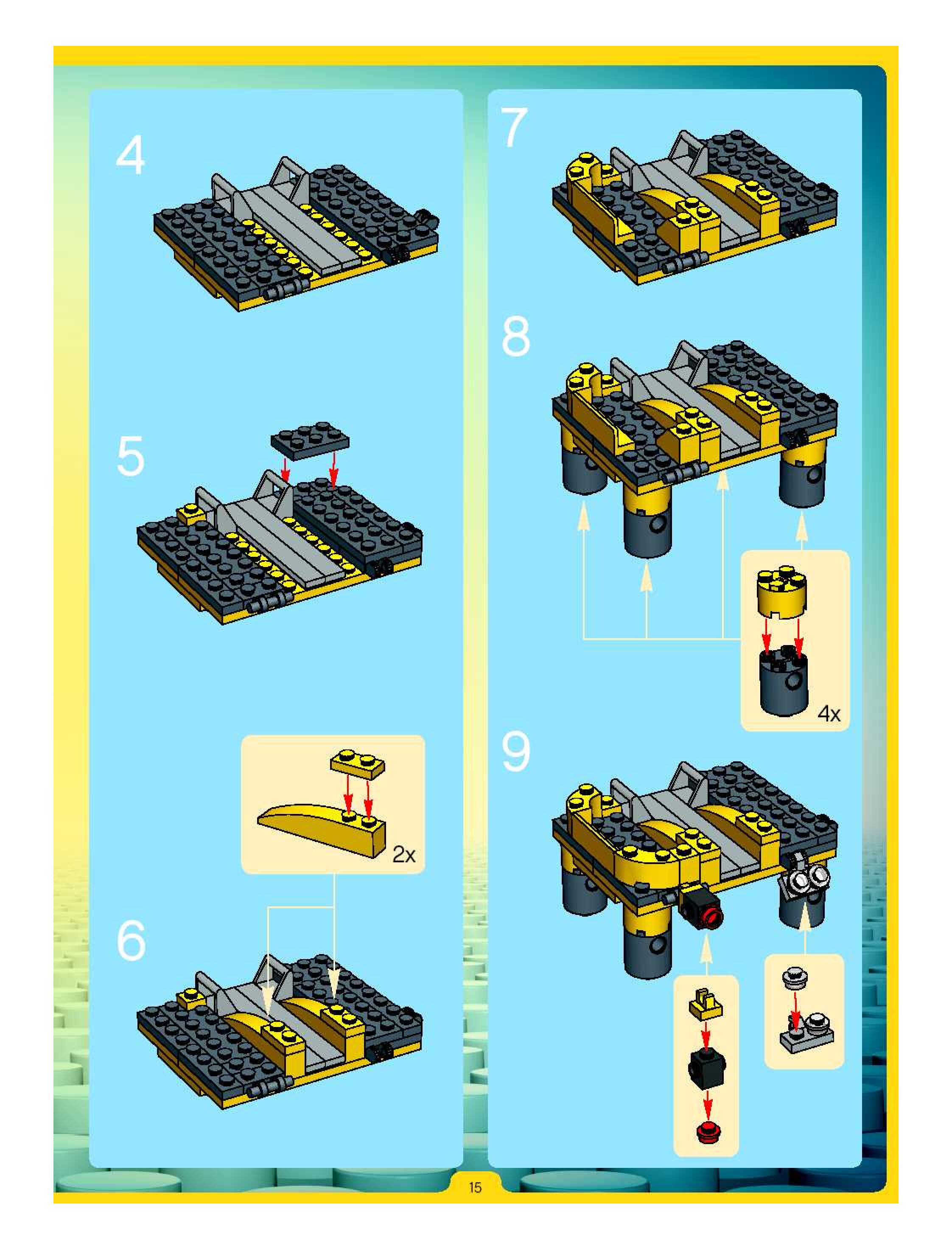 4

5

2x

6

7

8

4x

9

15