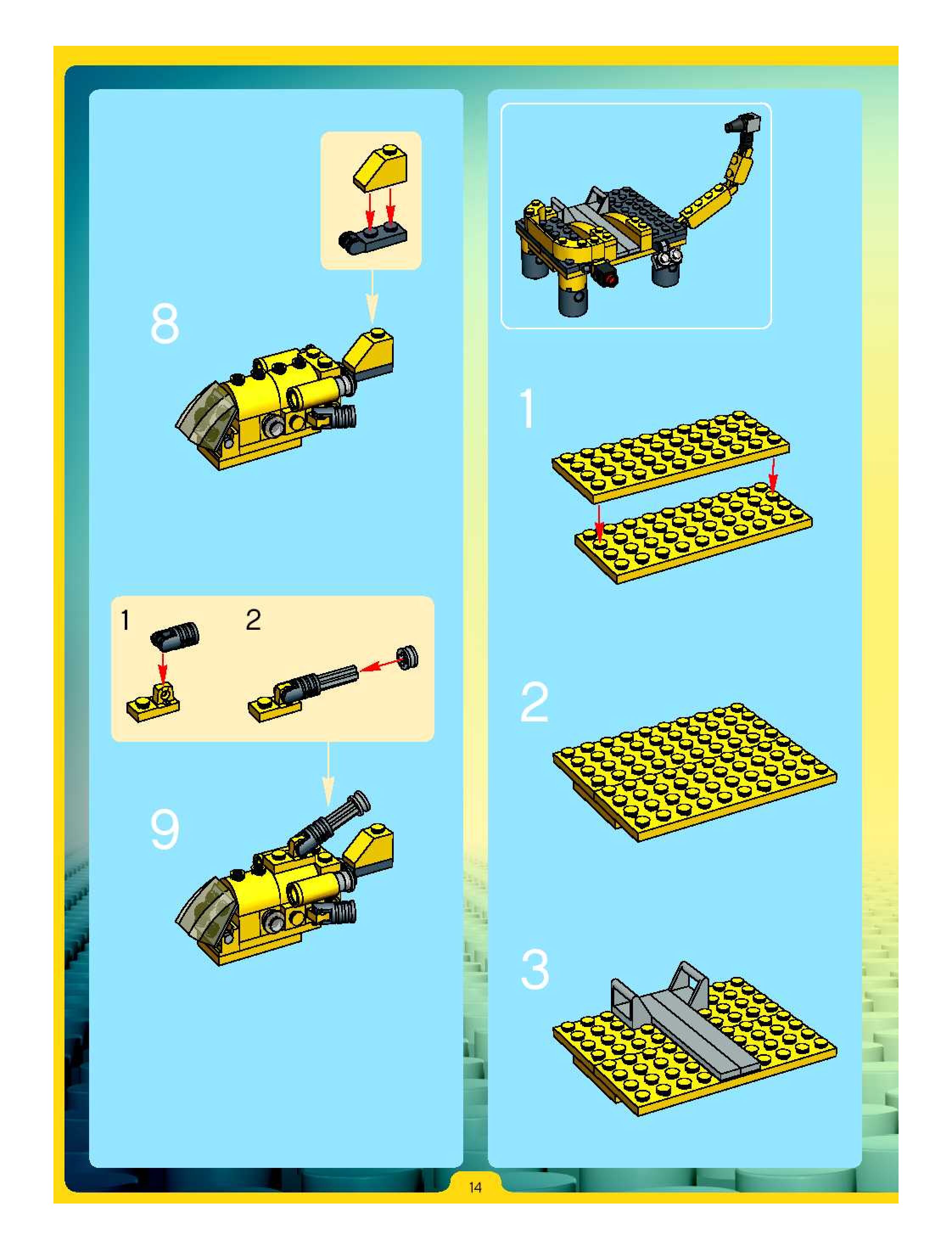 8

1

2

9

1

2

3

14