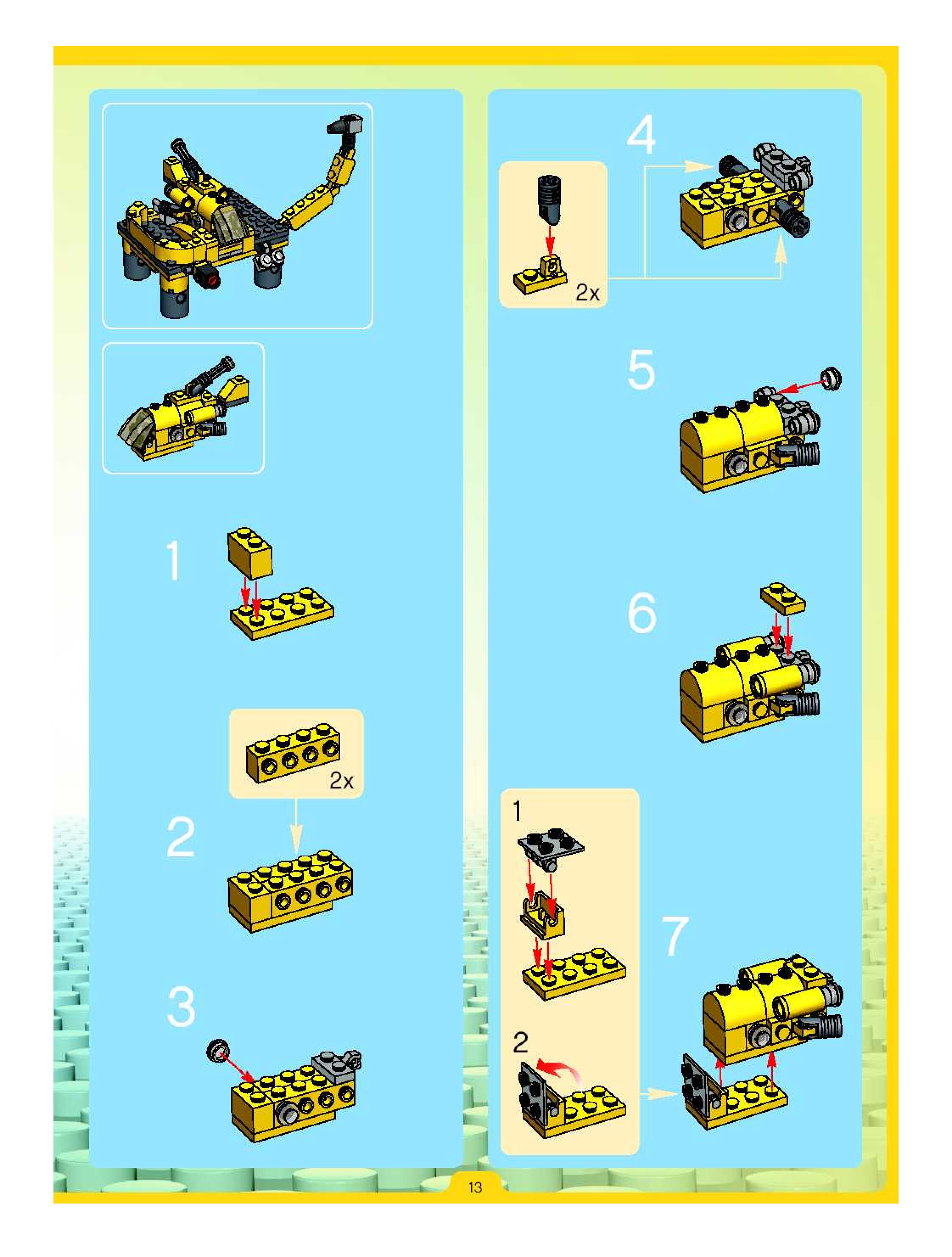 1

2x

2

3

4

2x

5

6

1

2

7

13