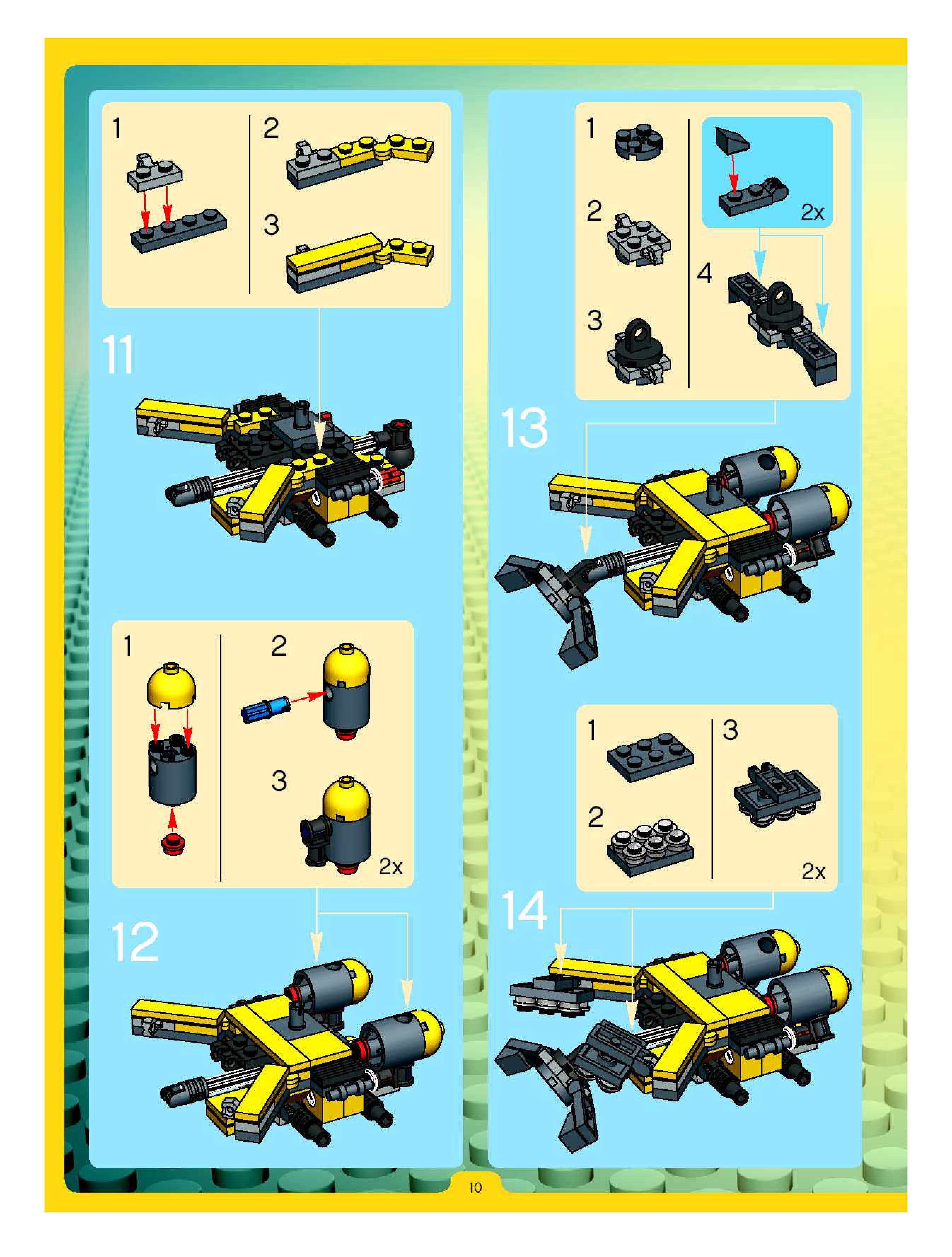 1
2
3
11

1
2
3
2x
12

1
2
3
2x
4
13

1
2
3
2x
14

10