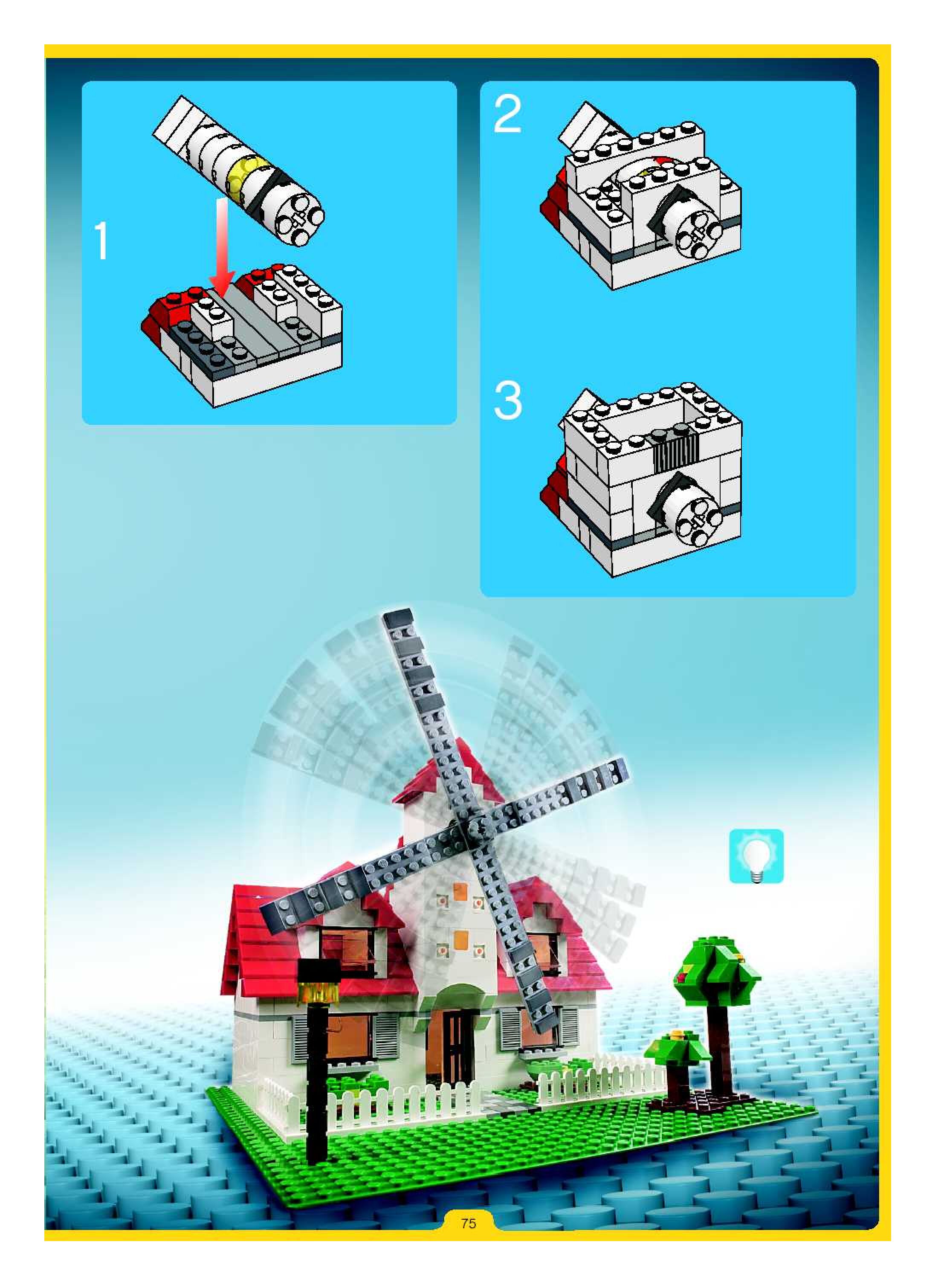 1

2

3

75