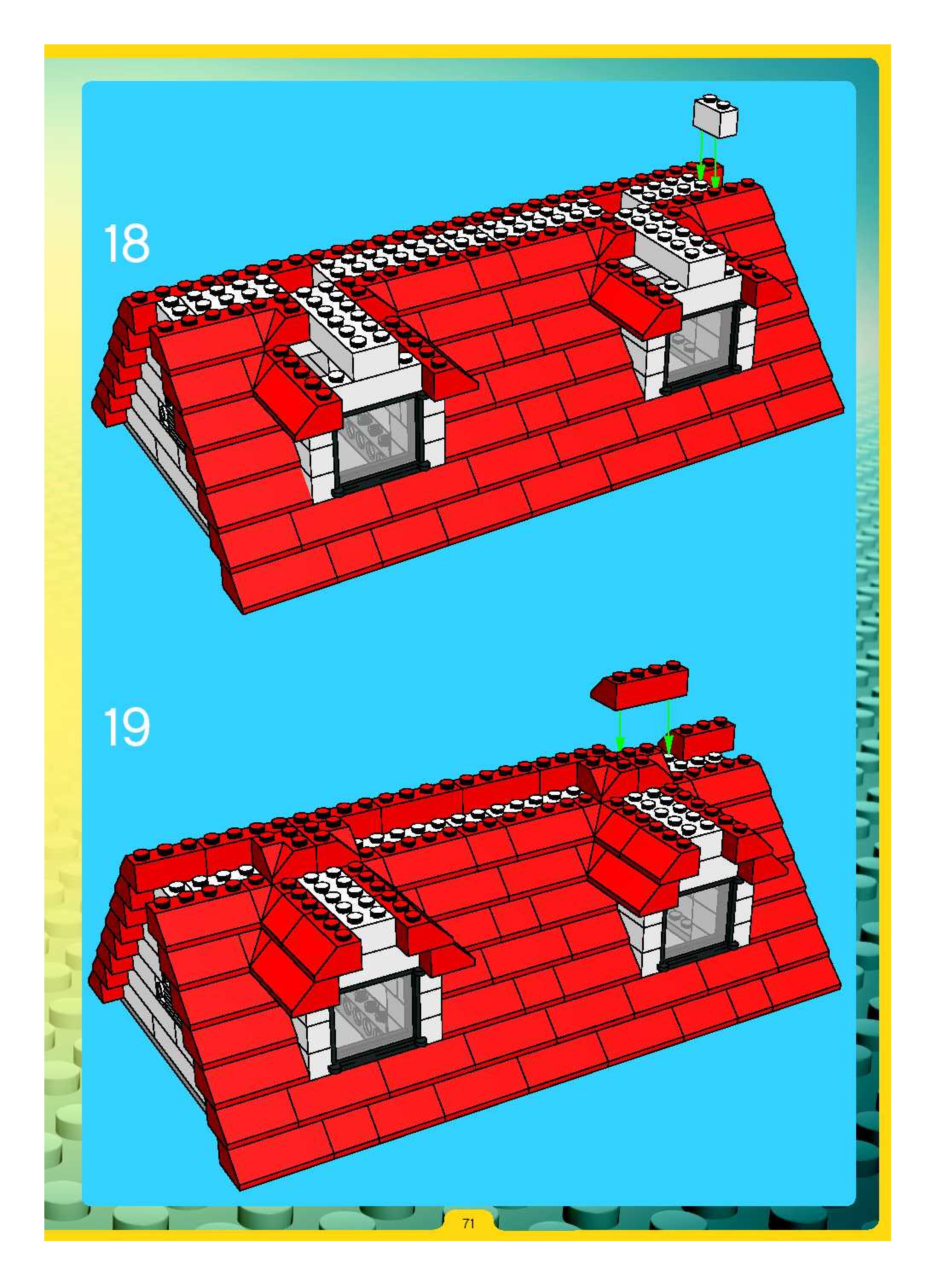 18

19

71