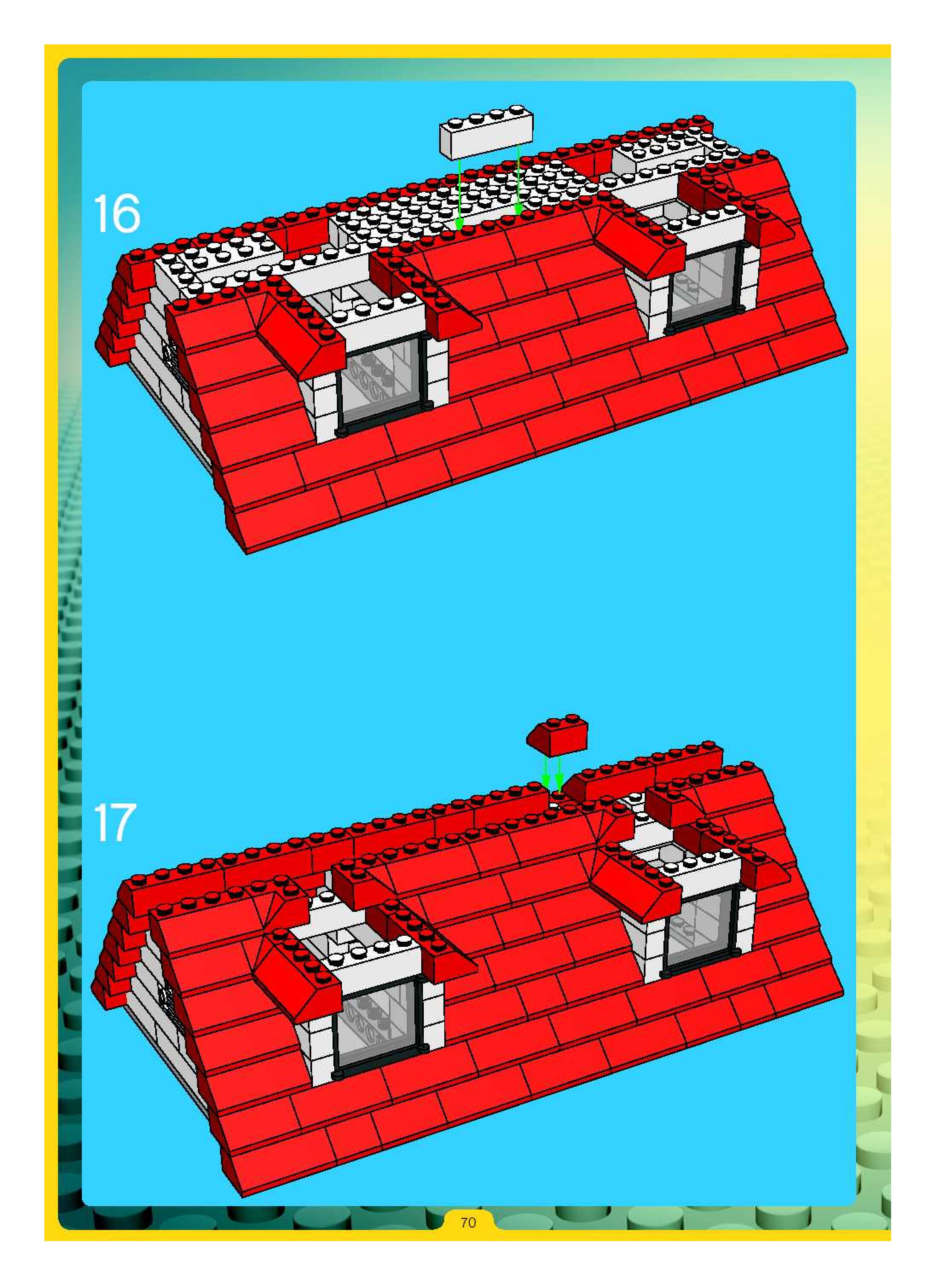 16

17

70