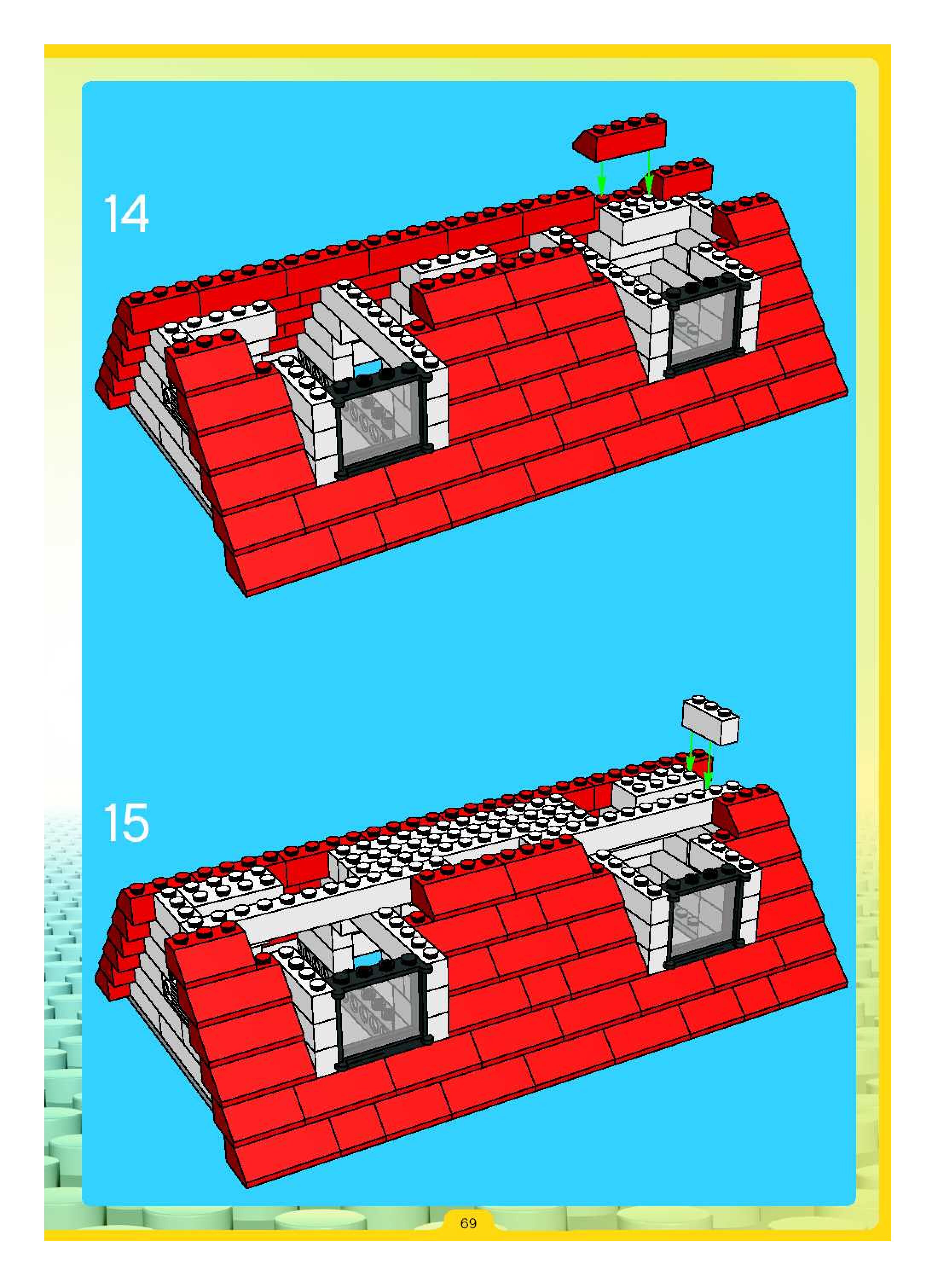 14

15

69