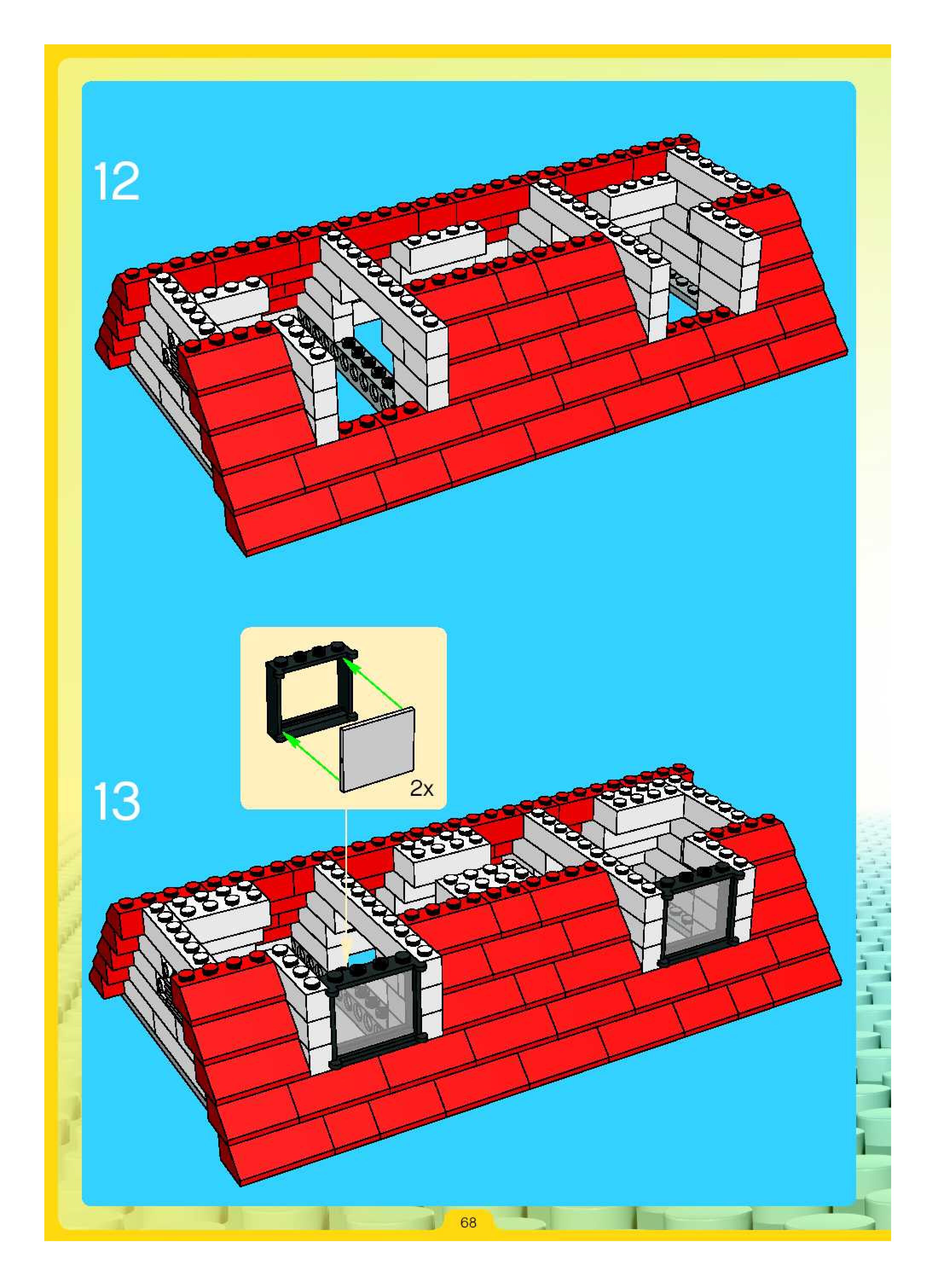 12

2x

13

68