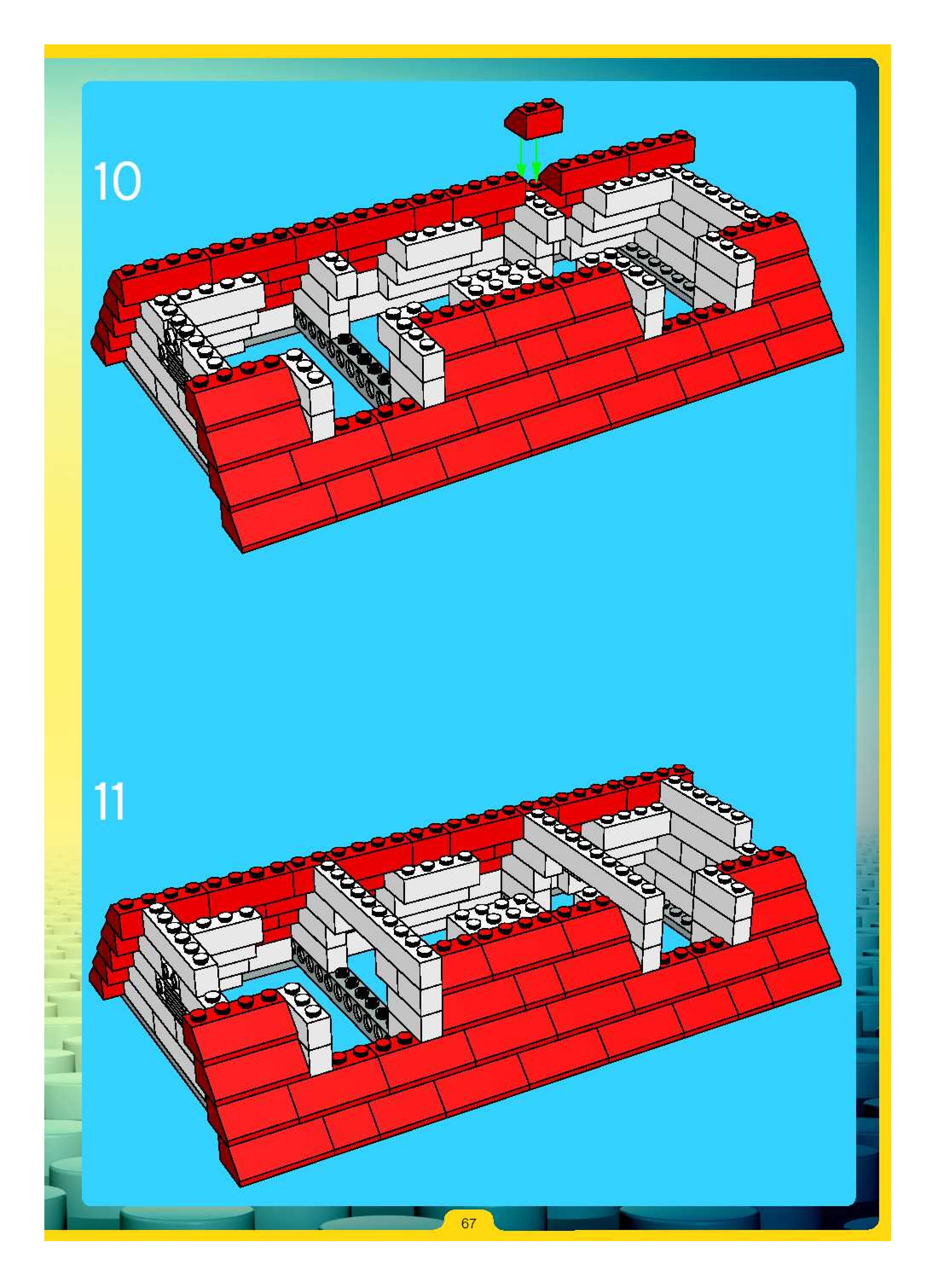 10

11

67