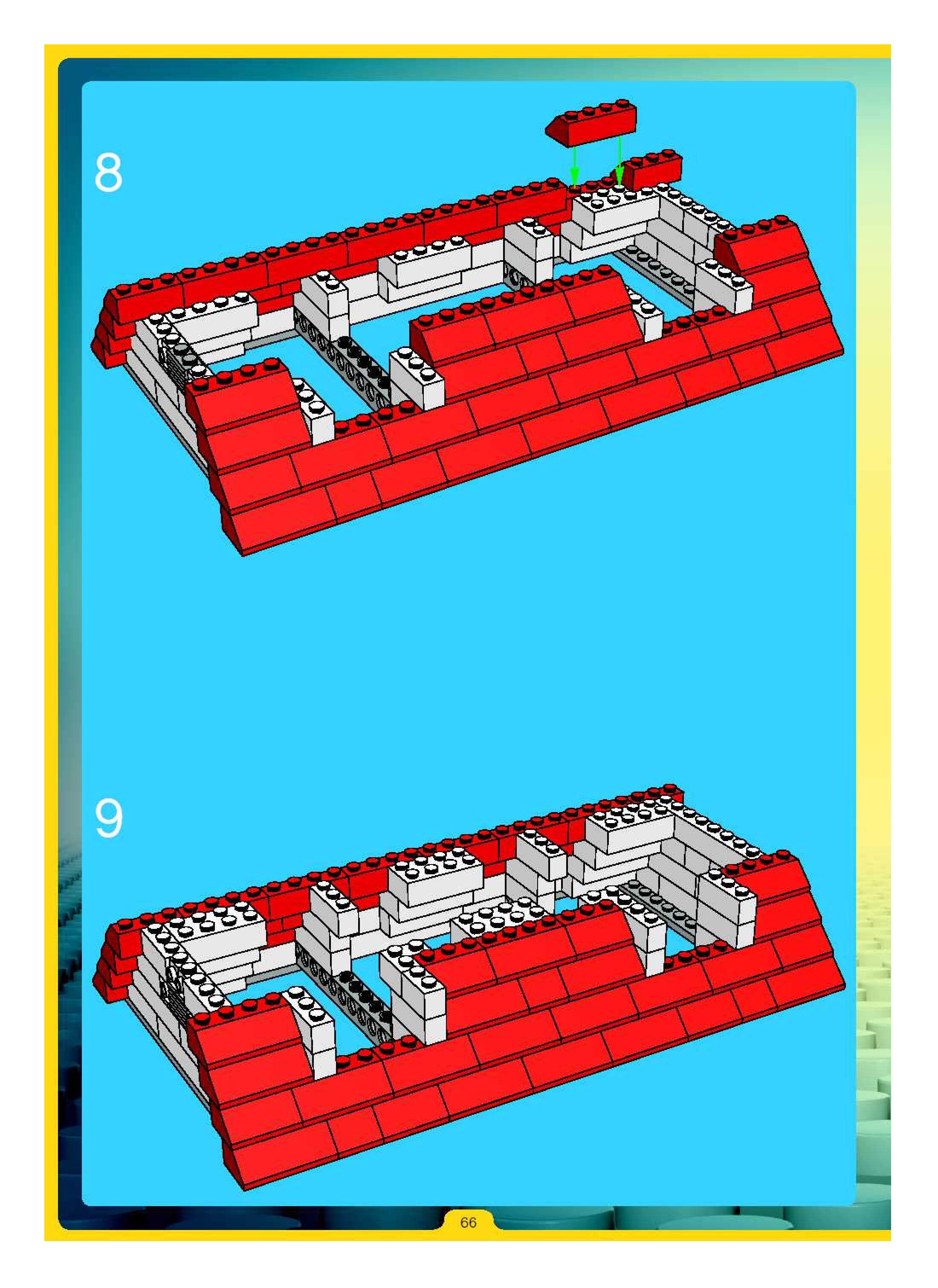 8

9

66