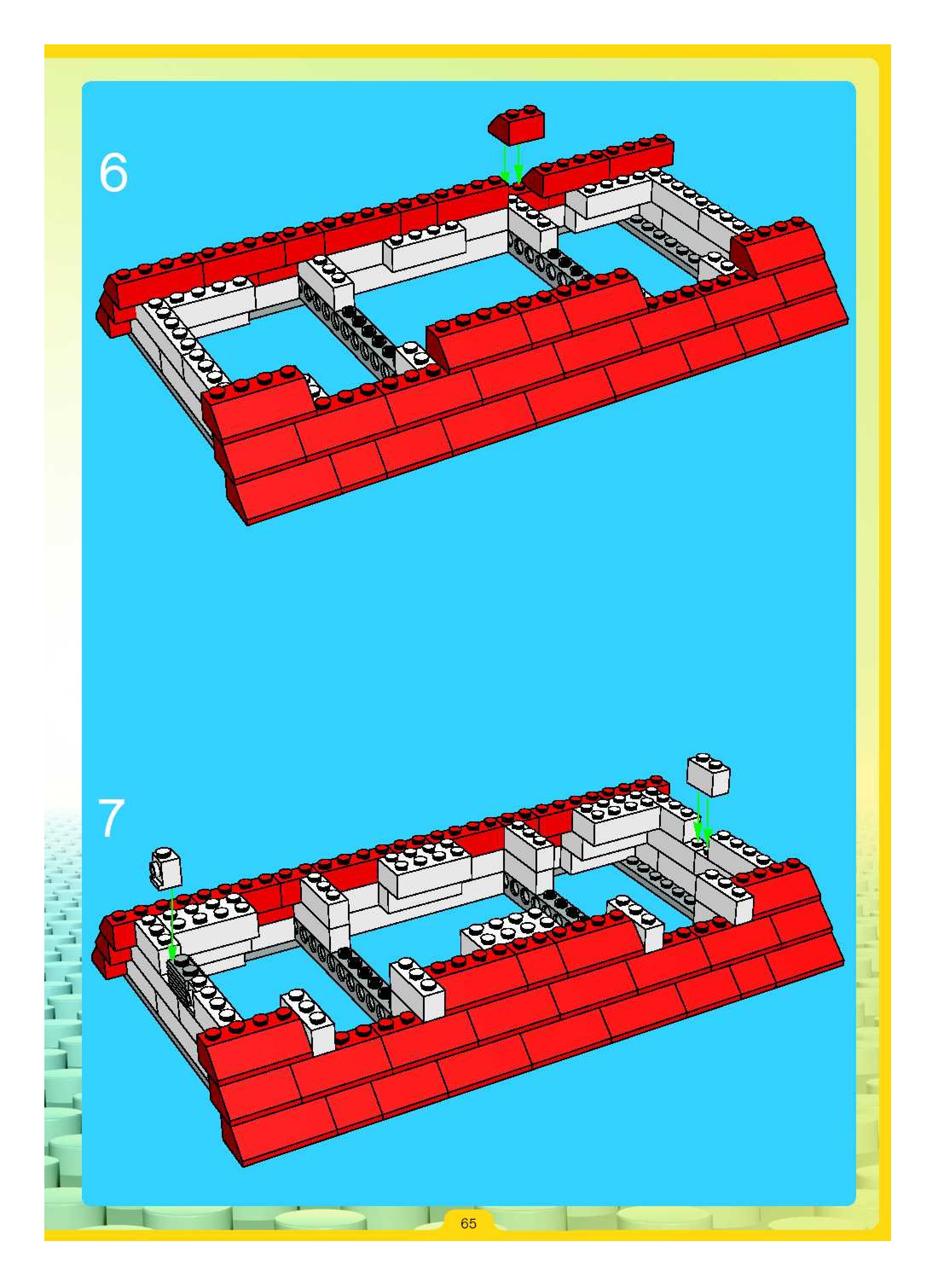 6

7

65