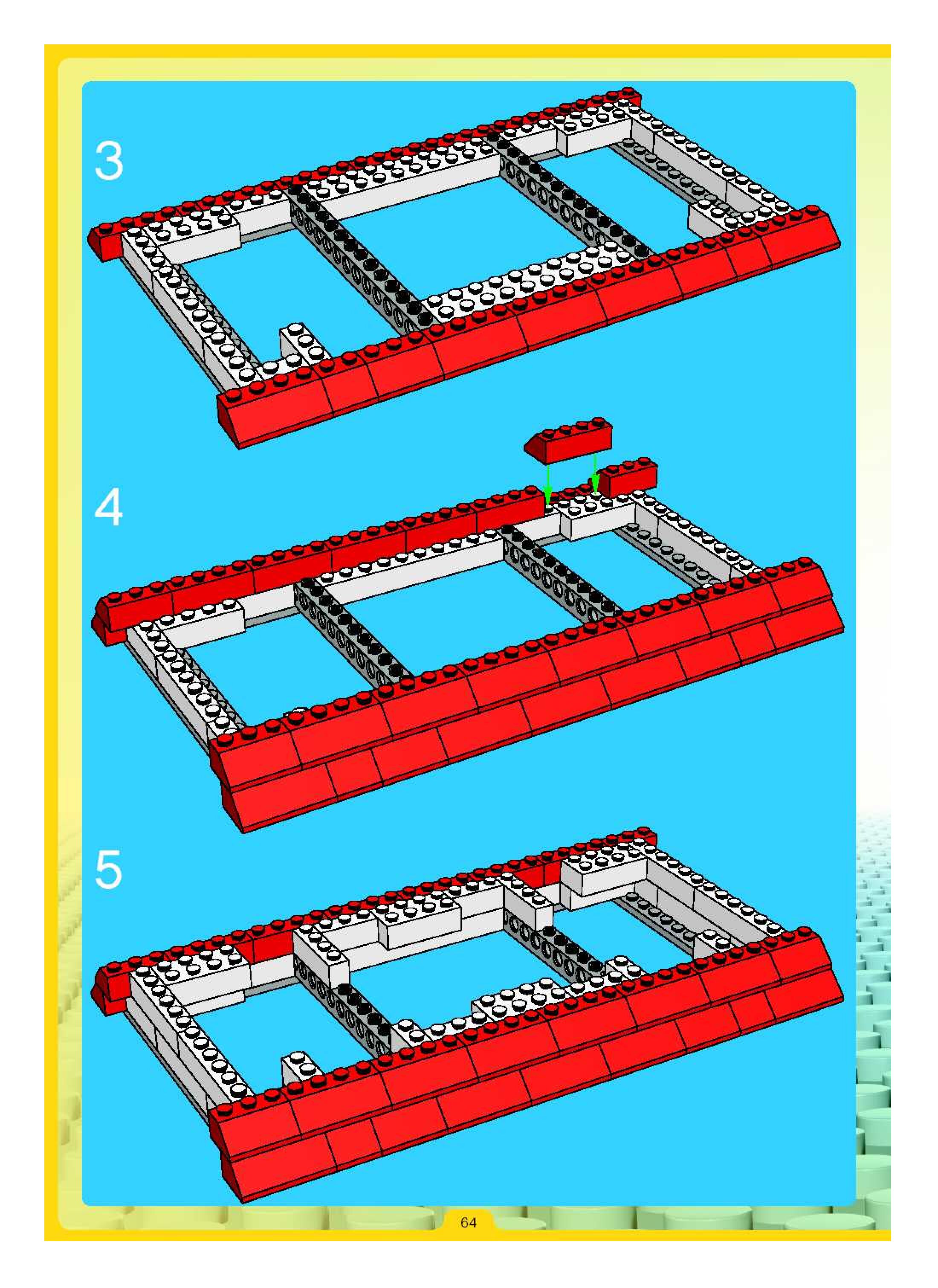 3

4

5

64