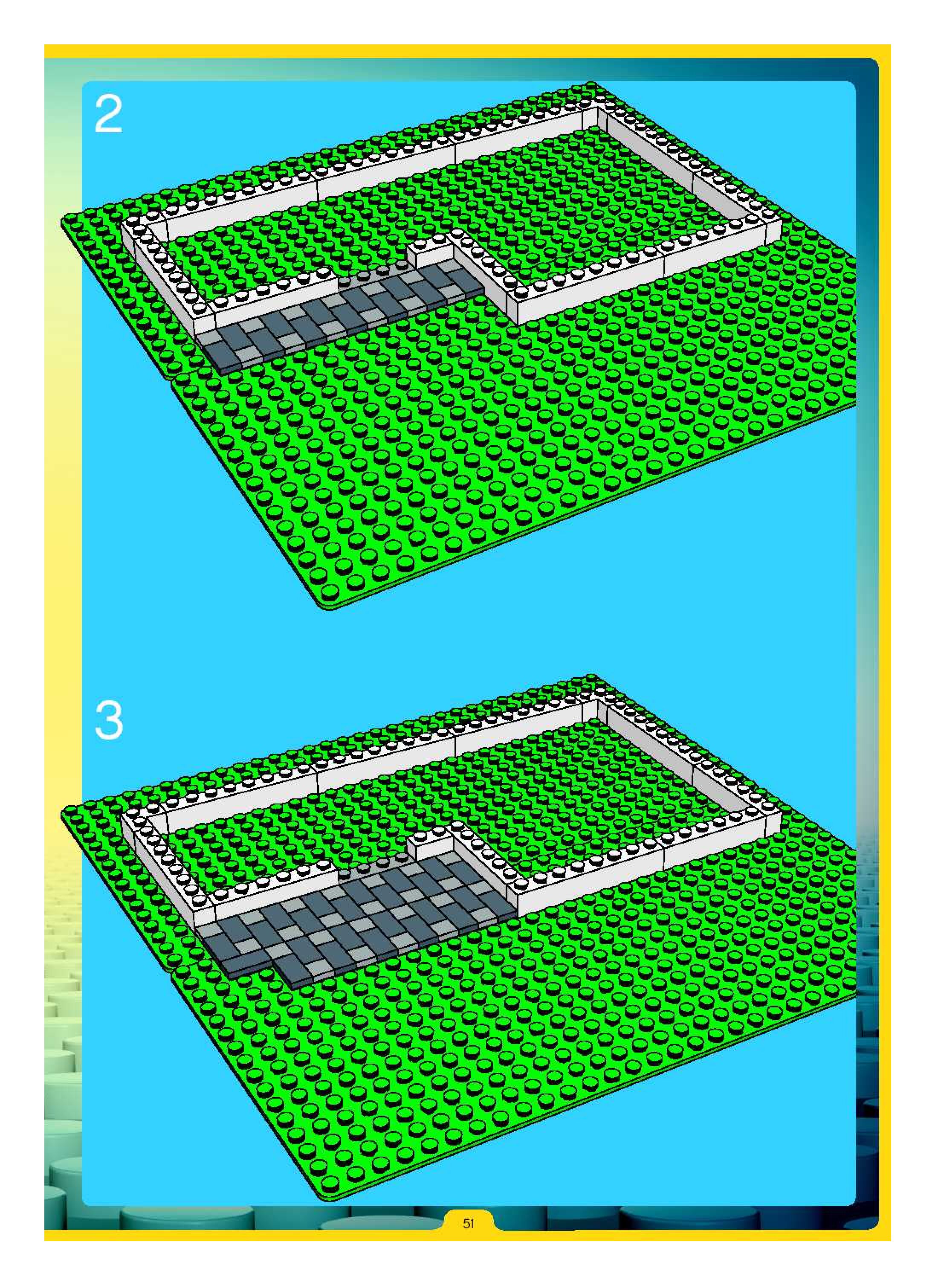 2

3

51