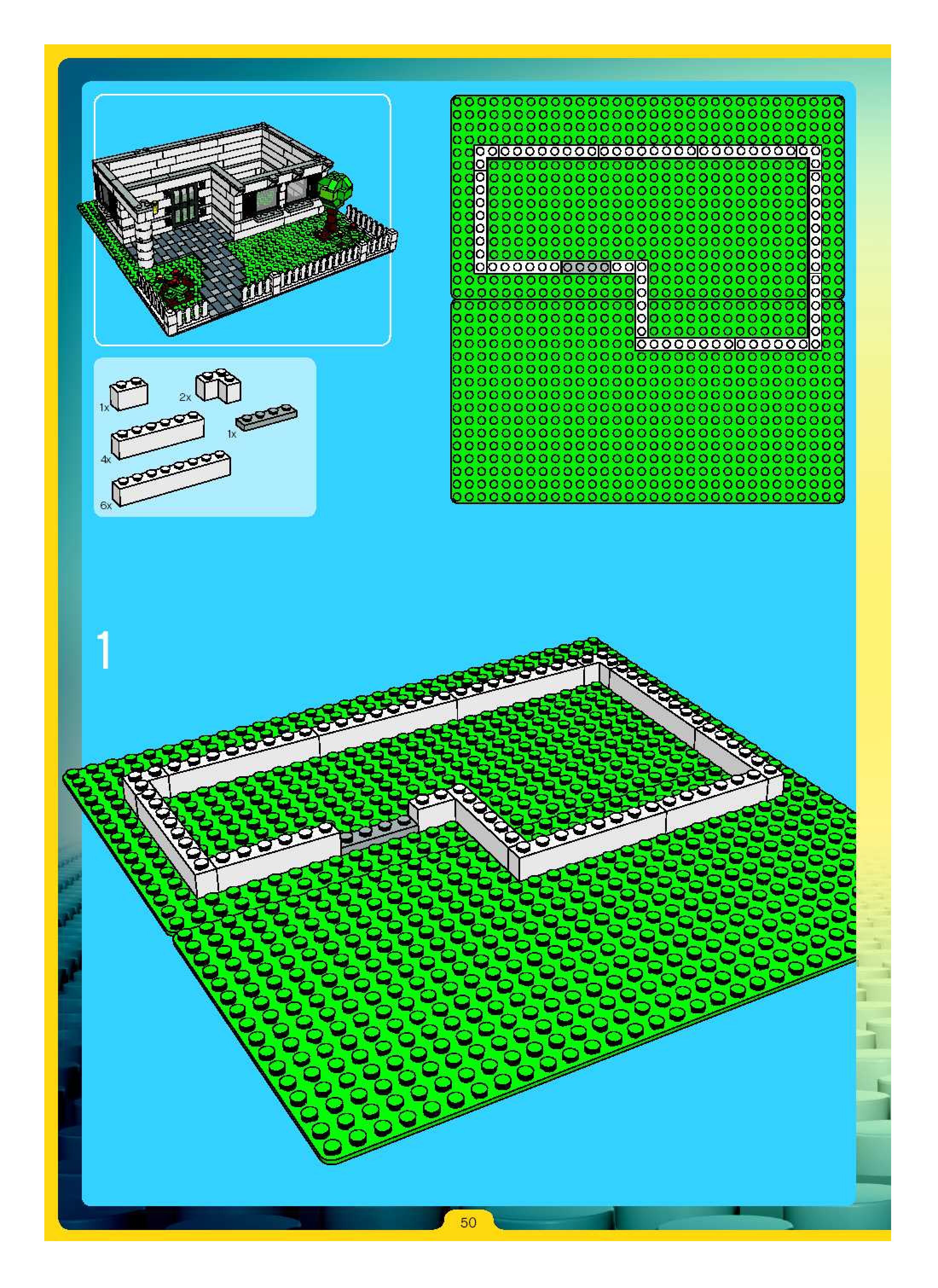 1x
2x
1x
4x
6x

1

50