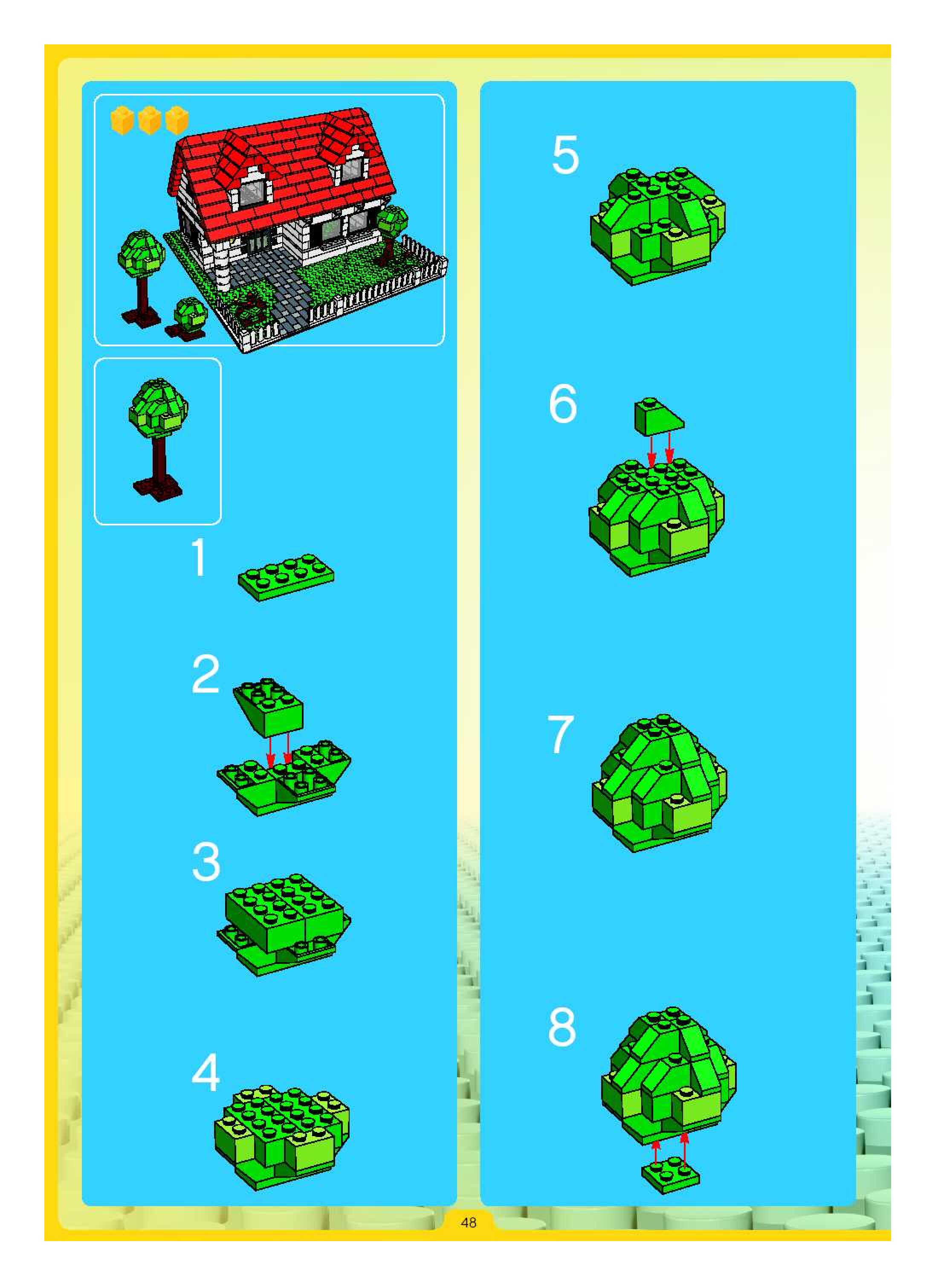 1

2

3

4

5

6

7

8

48