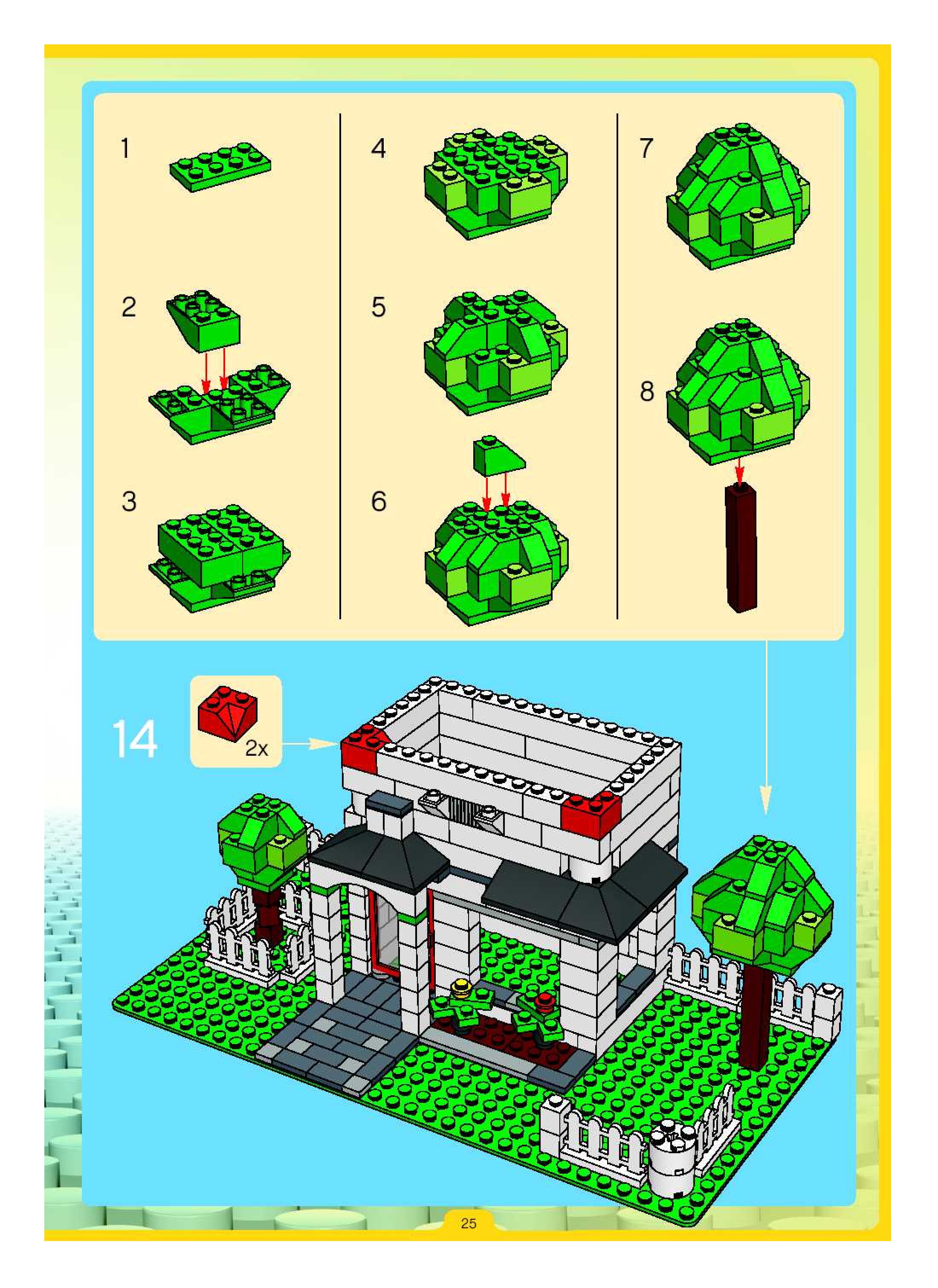 1

2

3

4

5

6

7

8

14

2x

25