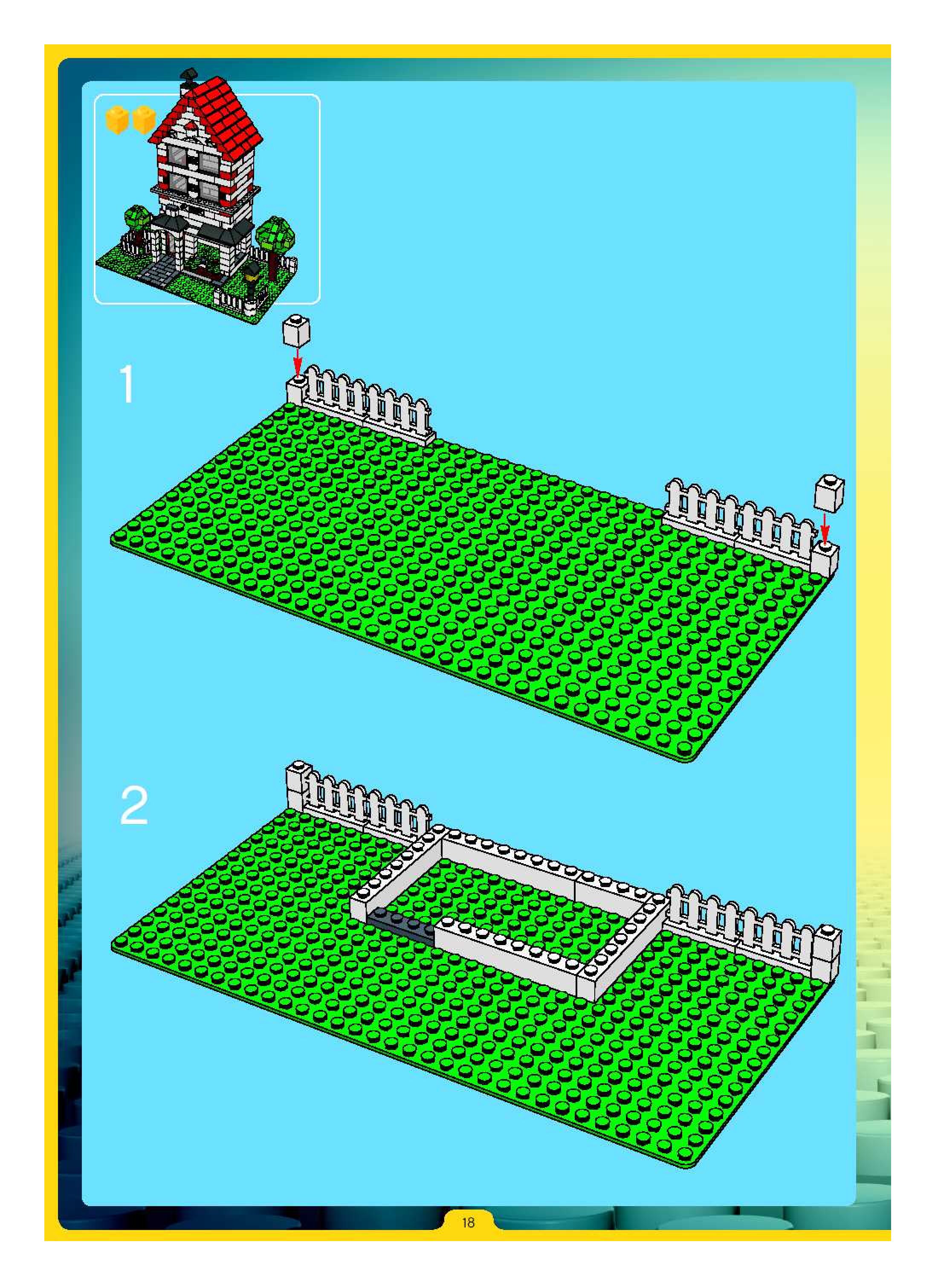 1

2

18