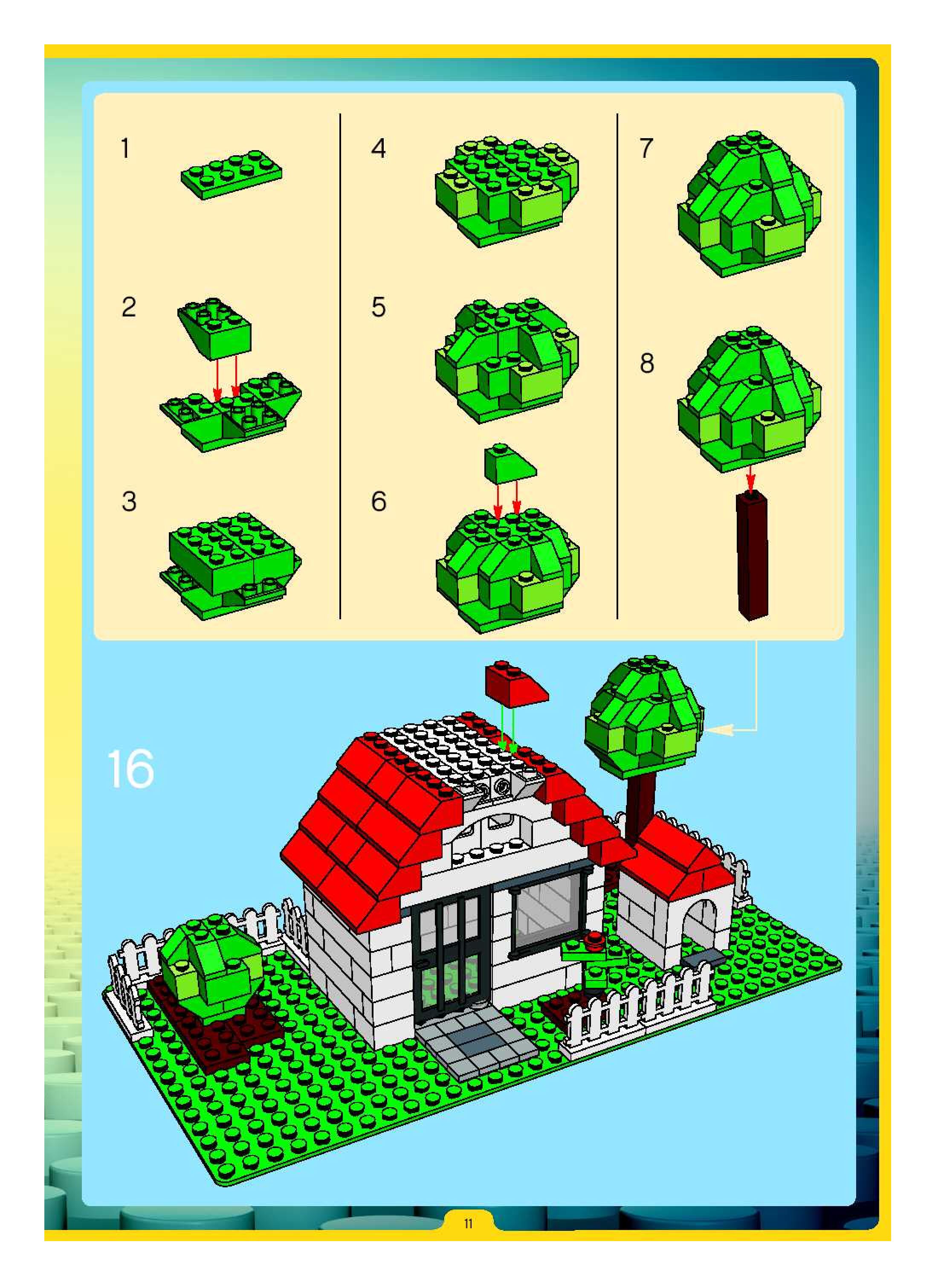 1

2

3

4

5

6

7

8

16

11