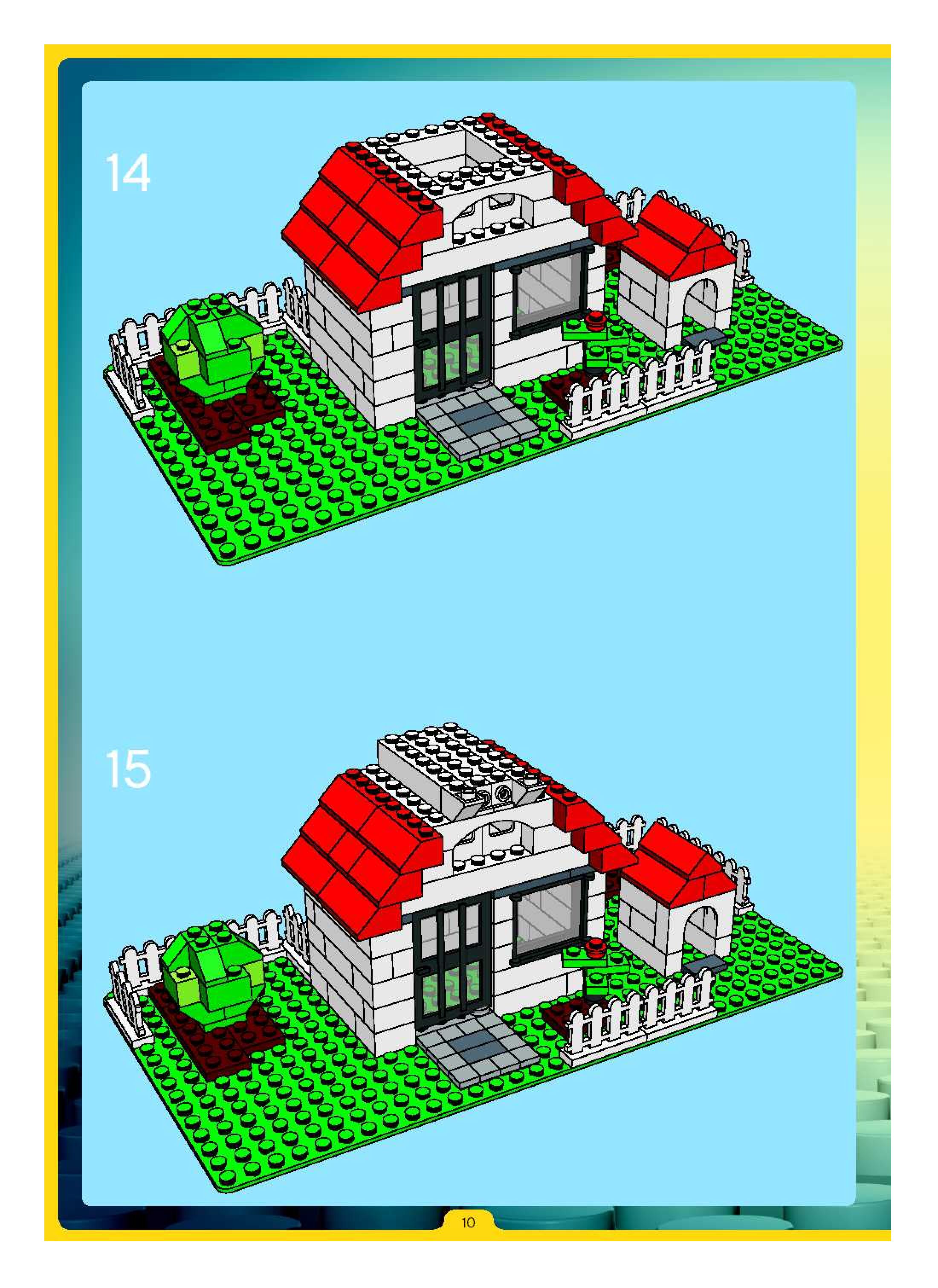 14

15

10