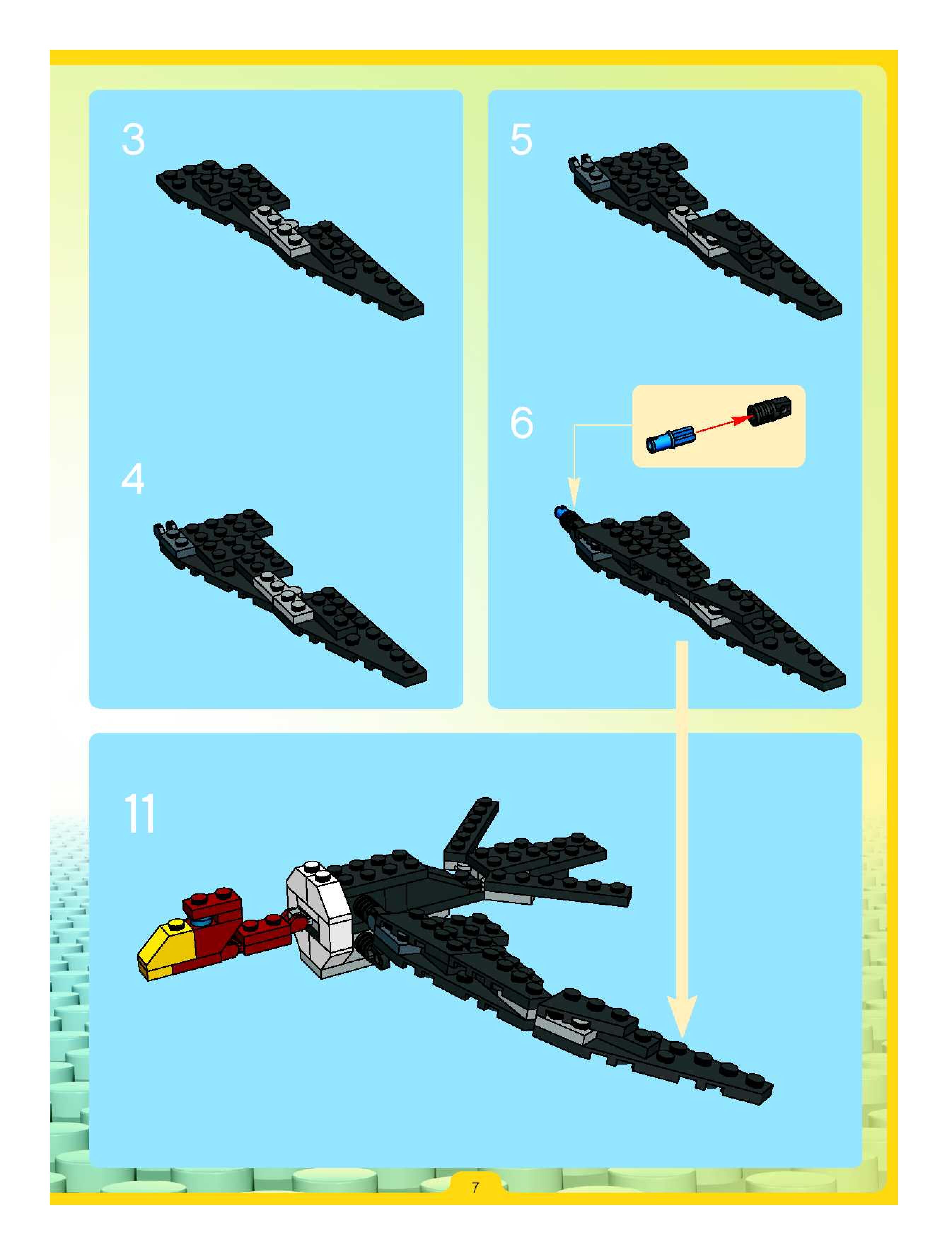 3

4

5

6

11

7