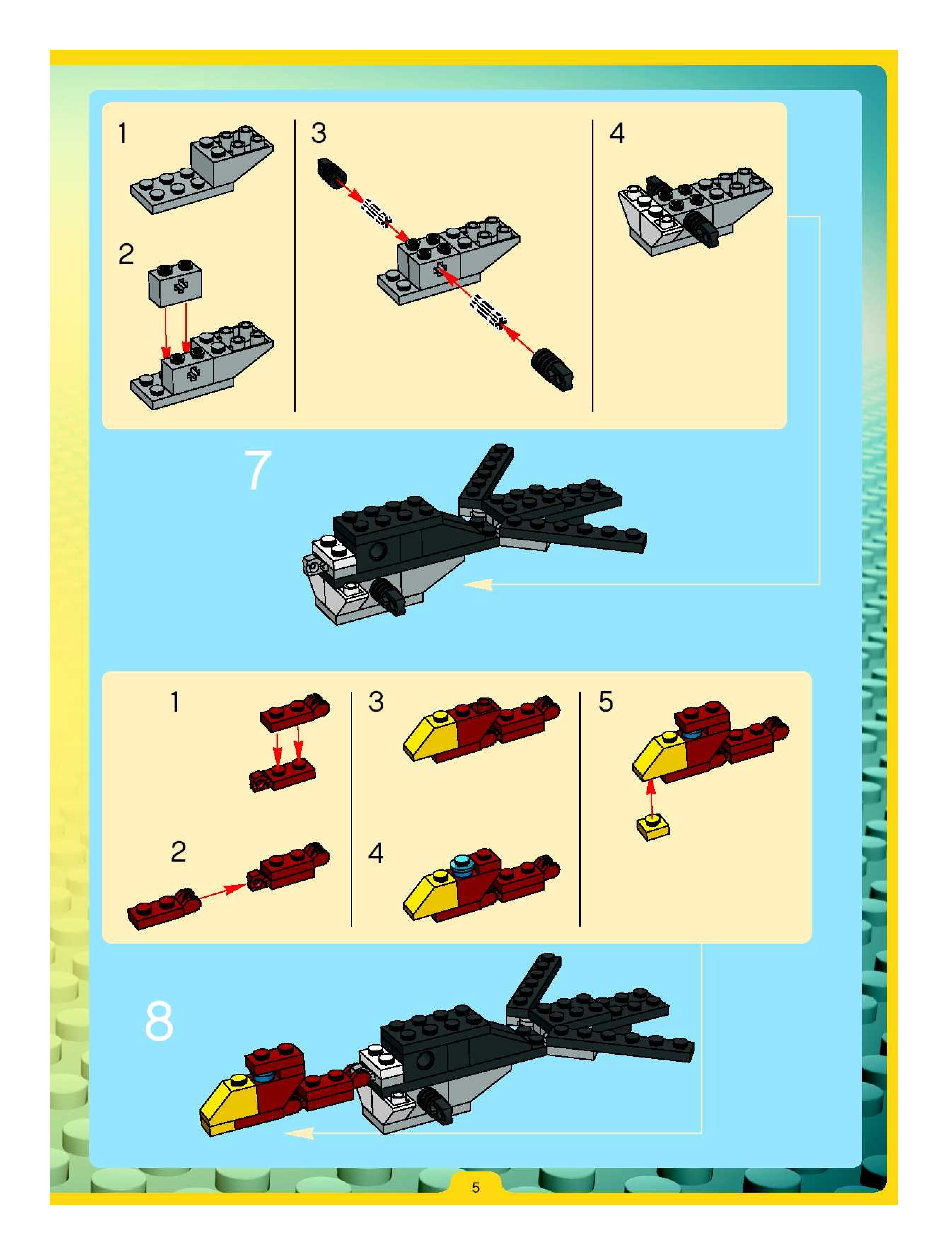 1

2

3

4

7

1

2

3

4

5

8

5