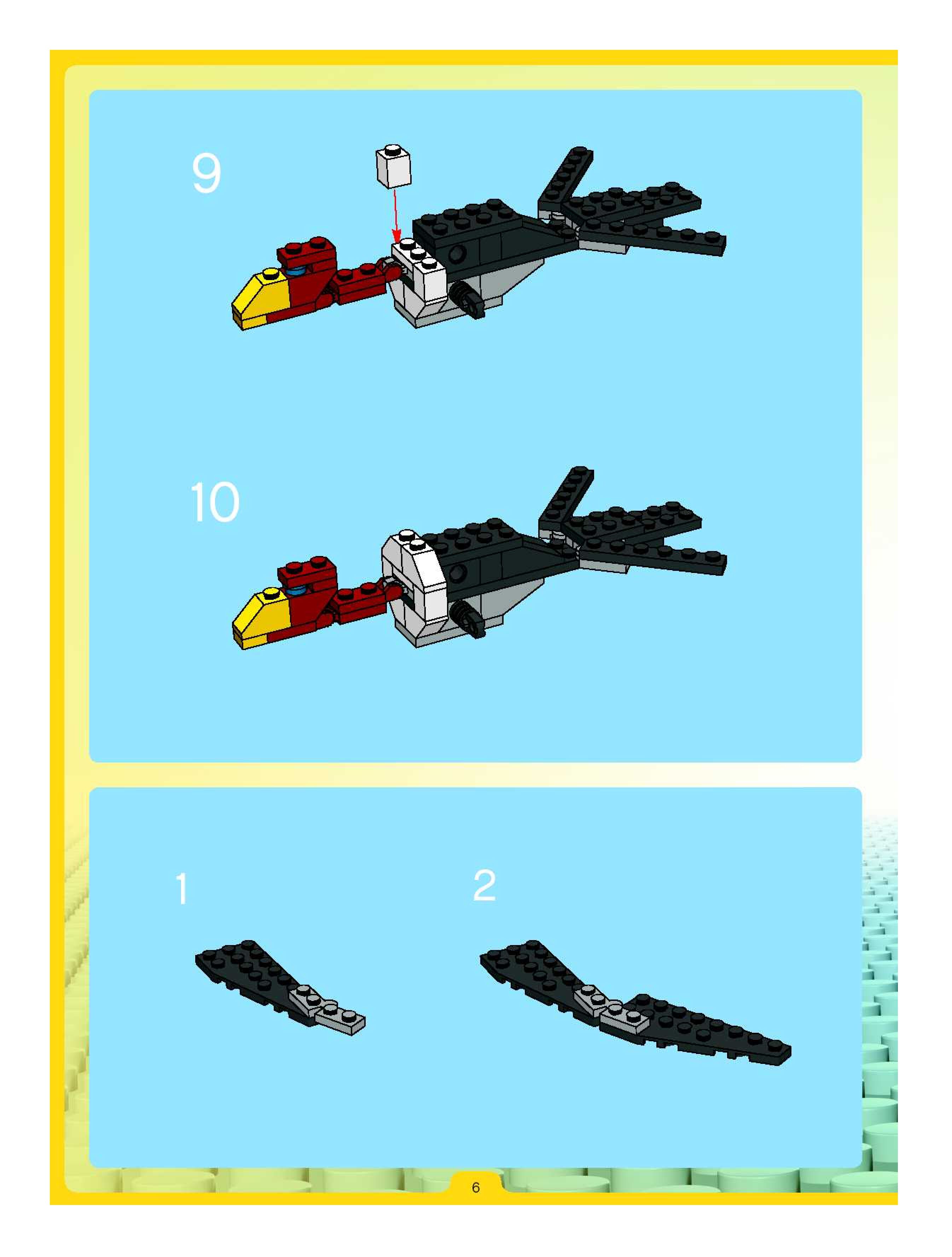 9

10

1

2

6