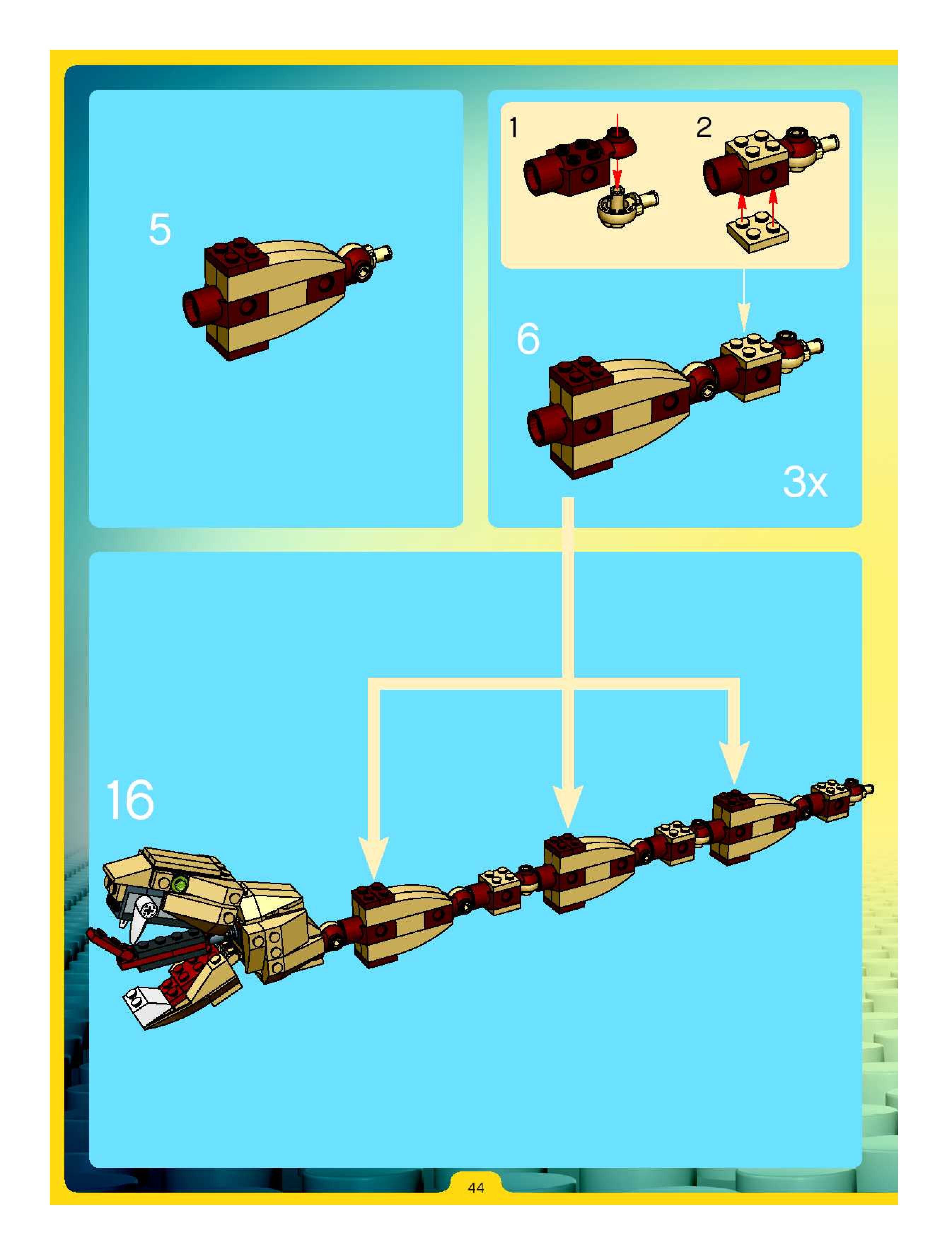 5

1

2

6

3x

16

44