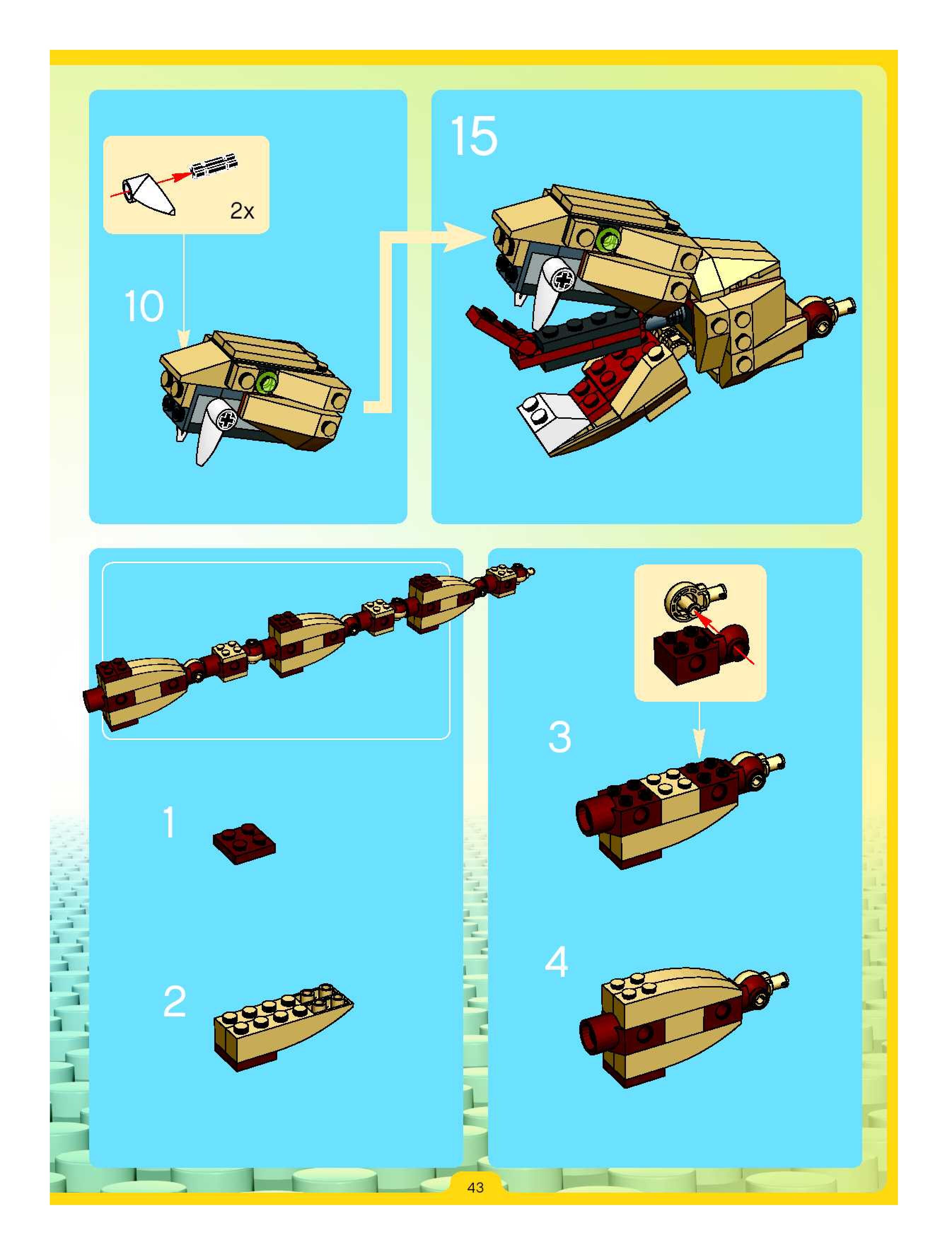 2x

10

15

1

2

3

4

43