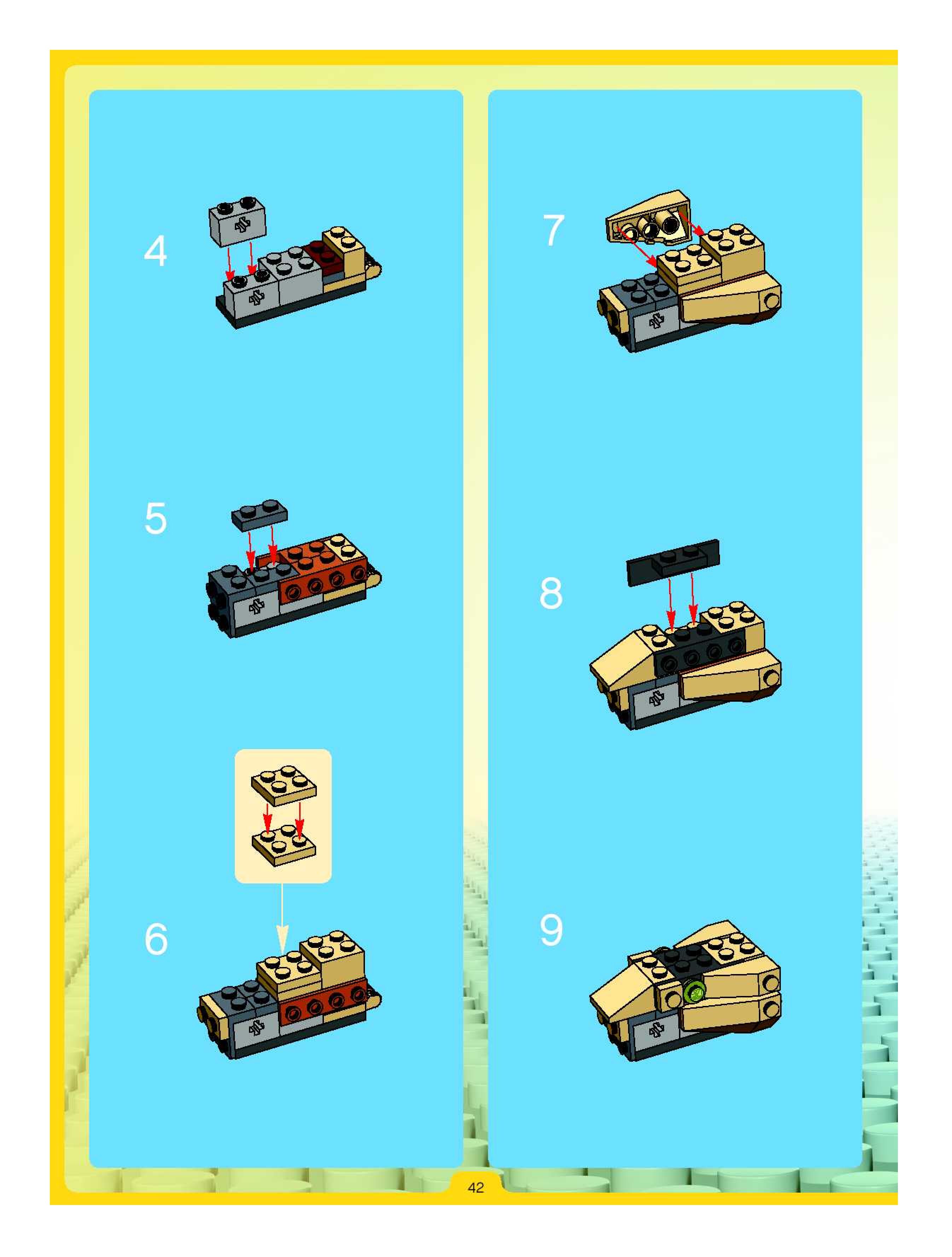 4

5

6

7

8

9

42