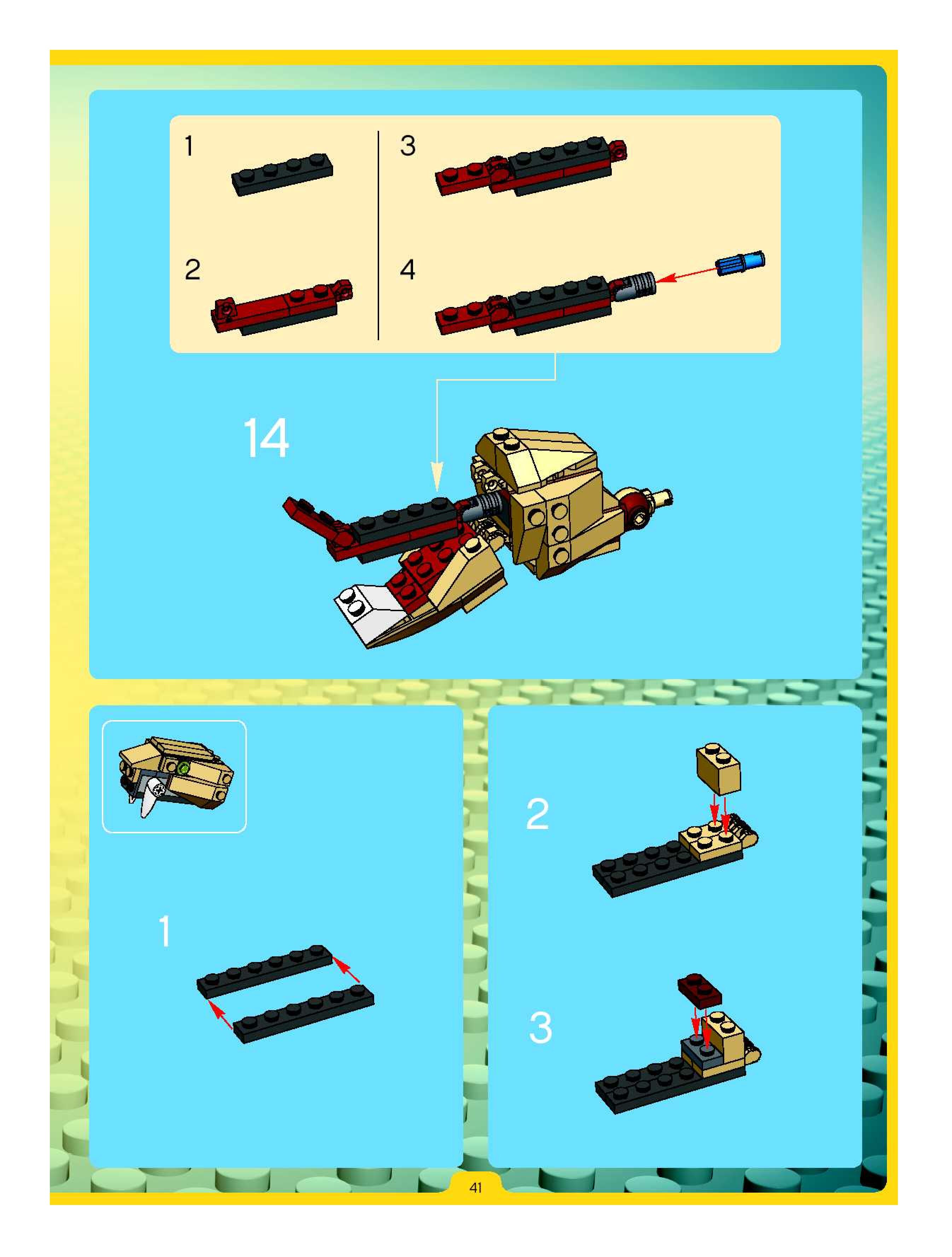 1

2

3

4

14

1

2

3

41