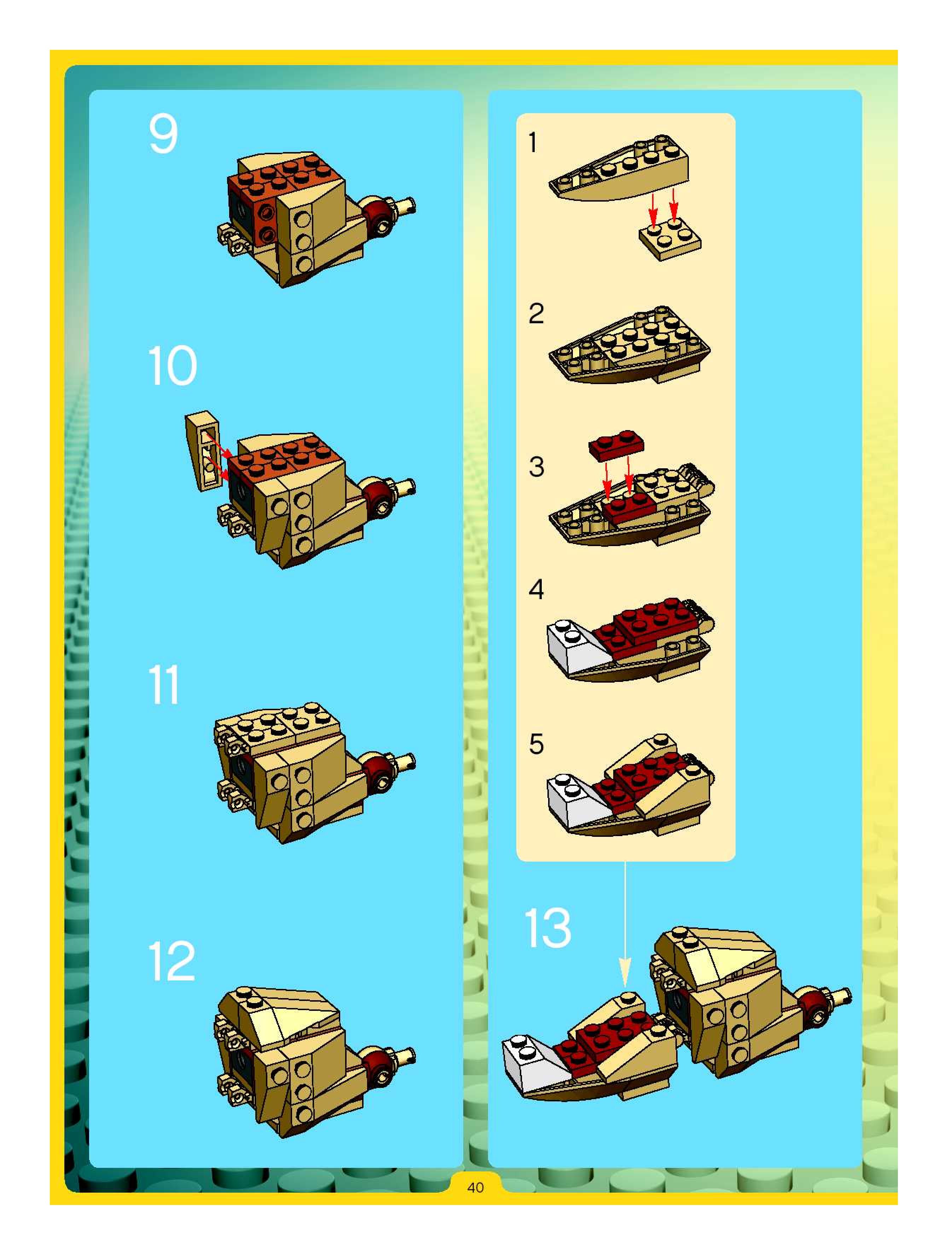 9

10

11

12

1

2

3

4

5

13

40