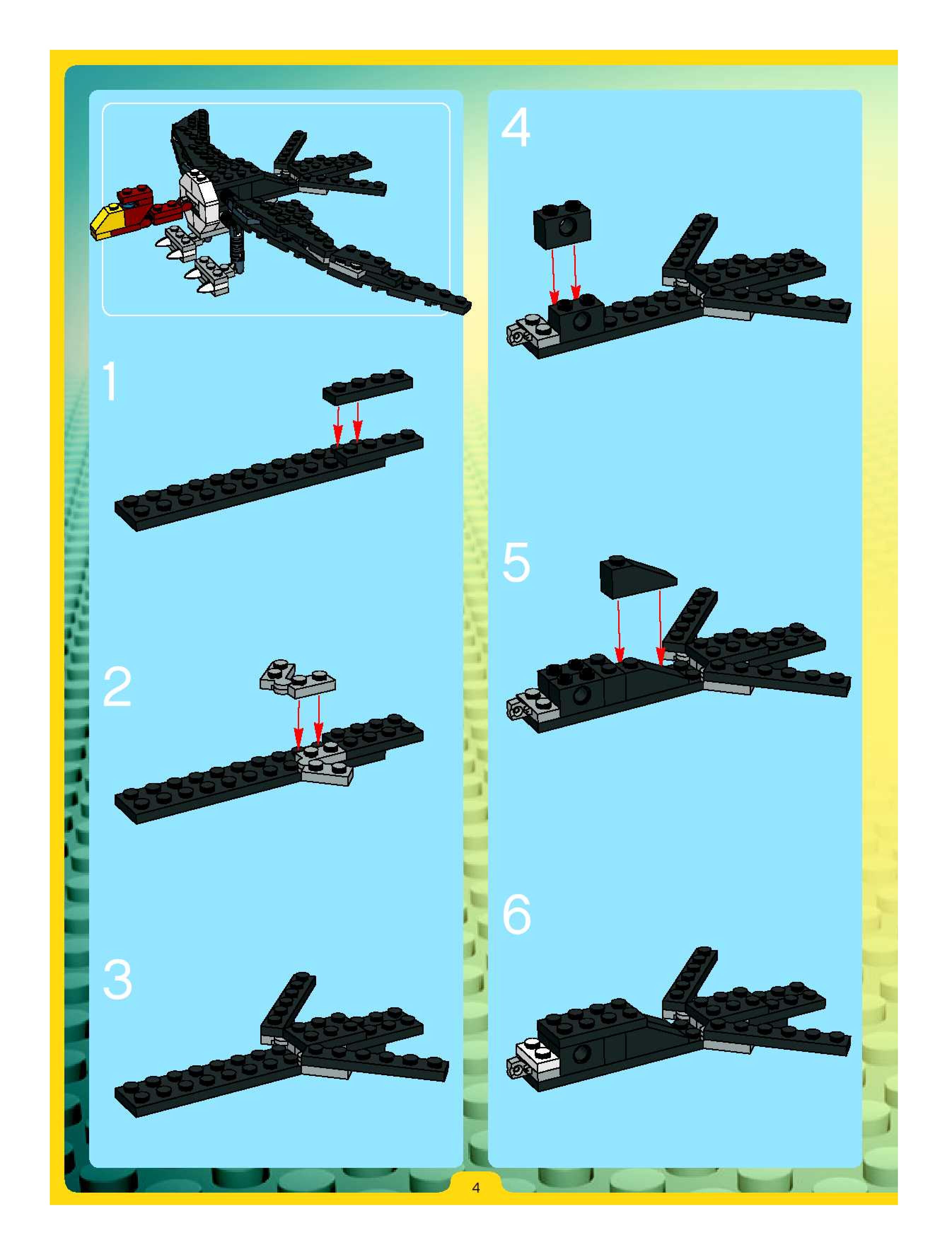 1

2

3

4

5

6

4