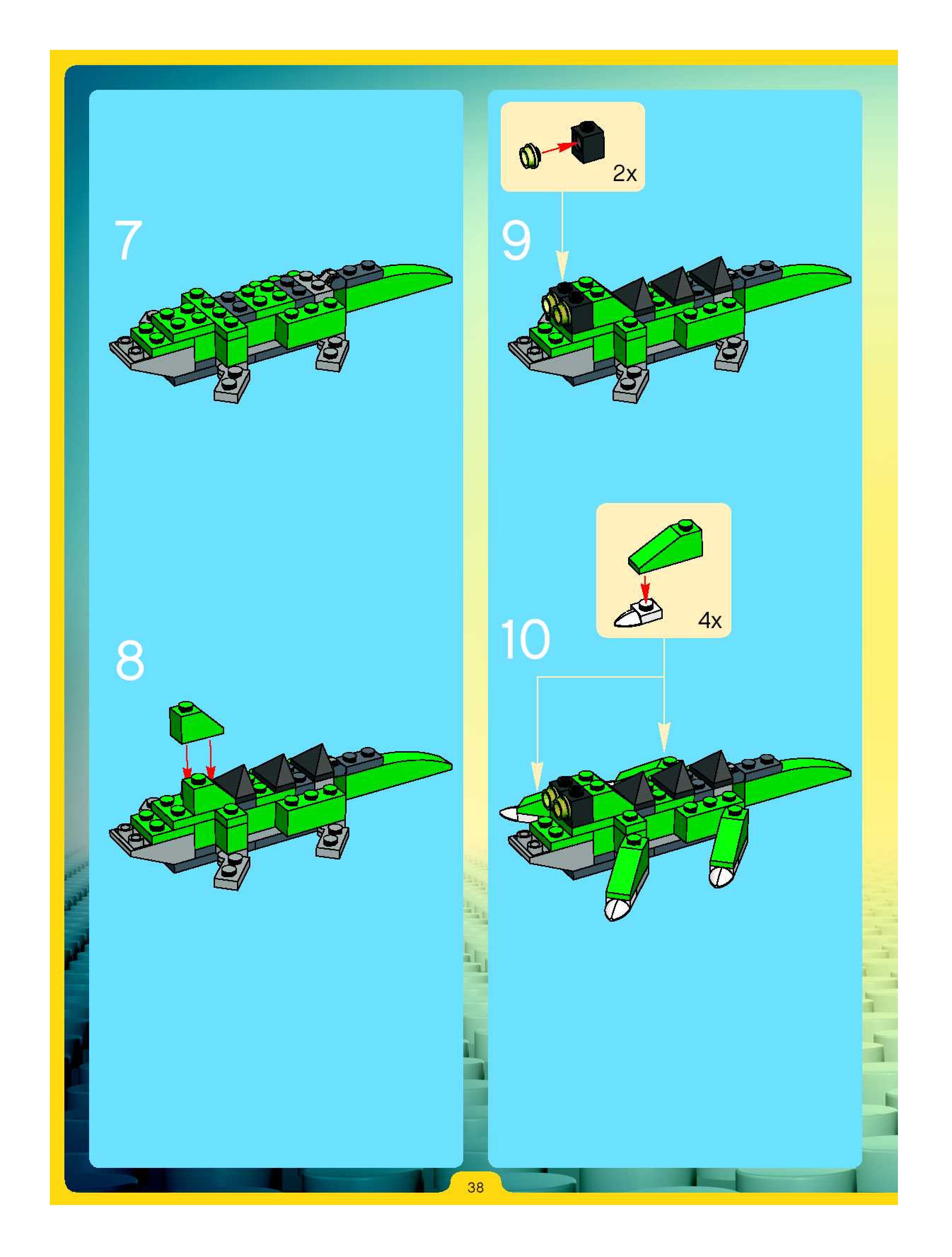 7

8

2x

9

4x

10

38