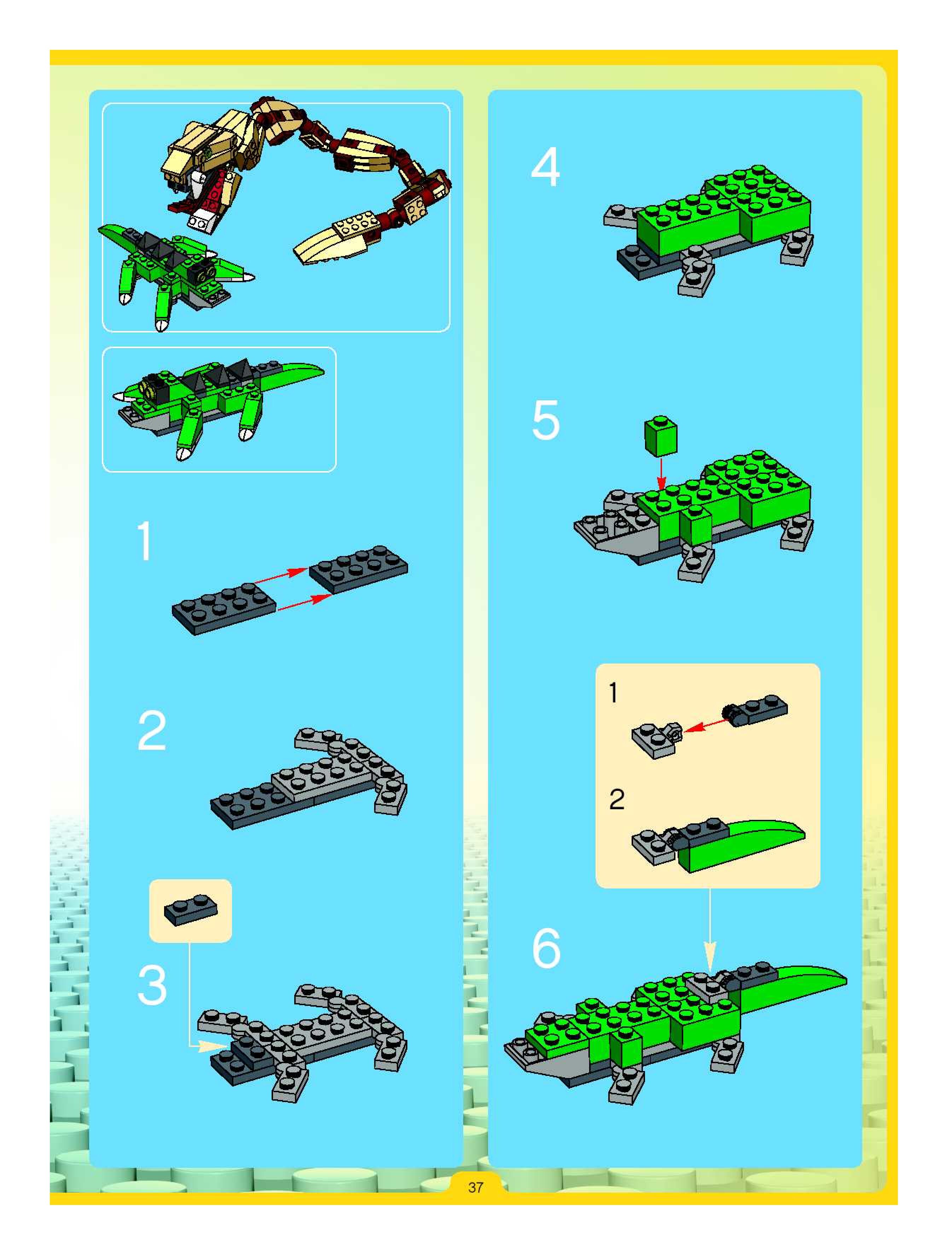 1

2

3

4

5

1

2

6

37