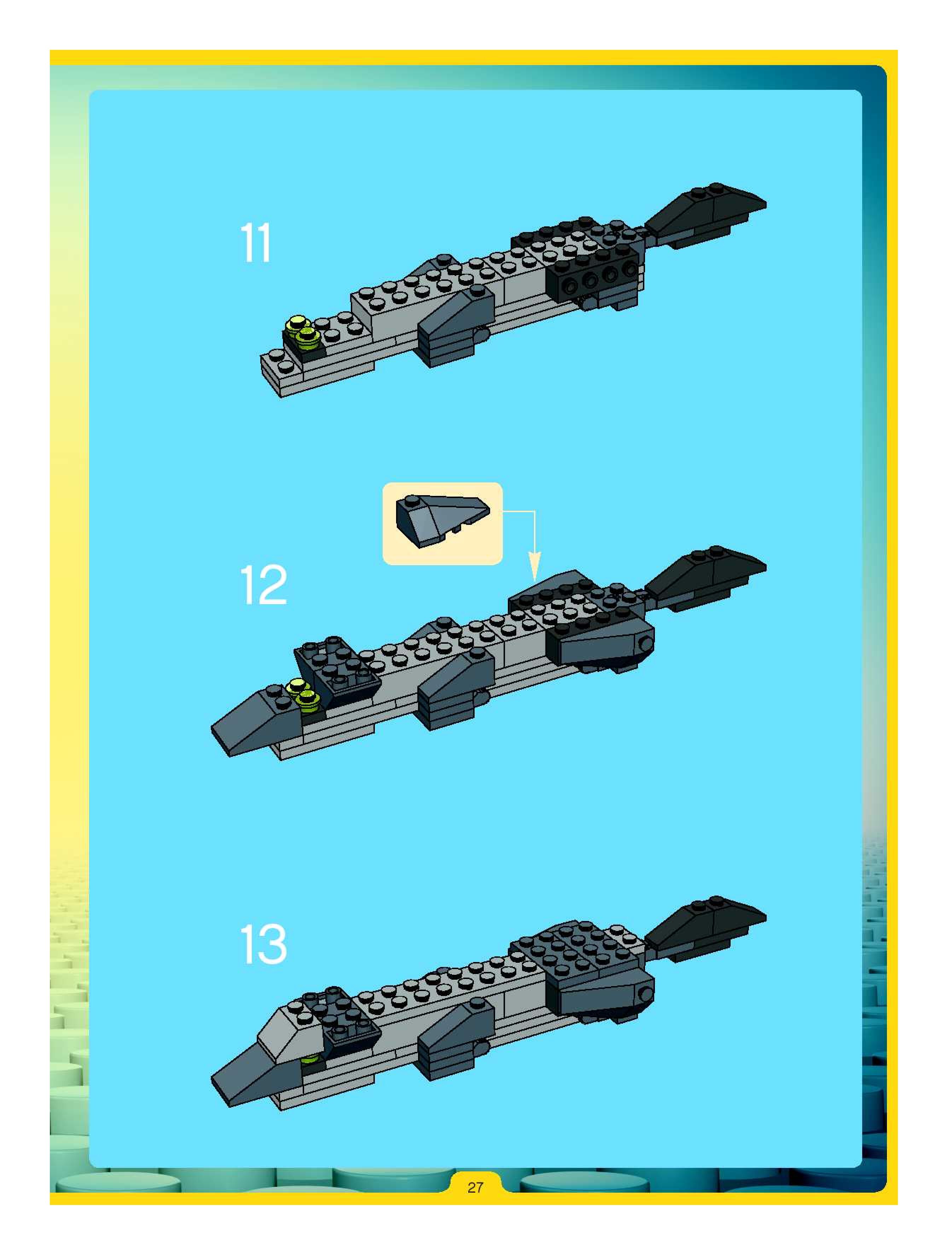 11

12

13

27