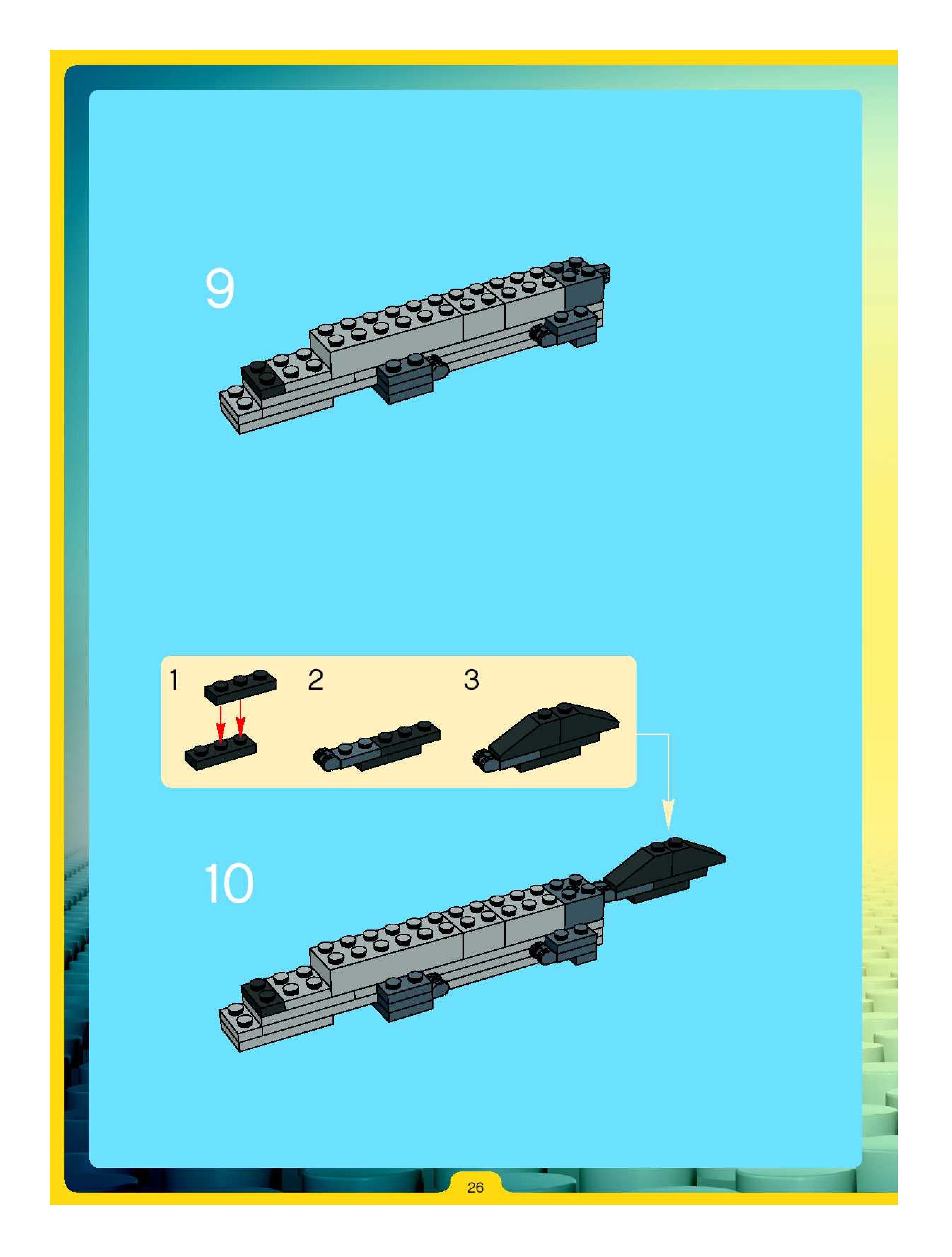 9

1 2 3

10

26