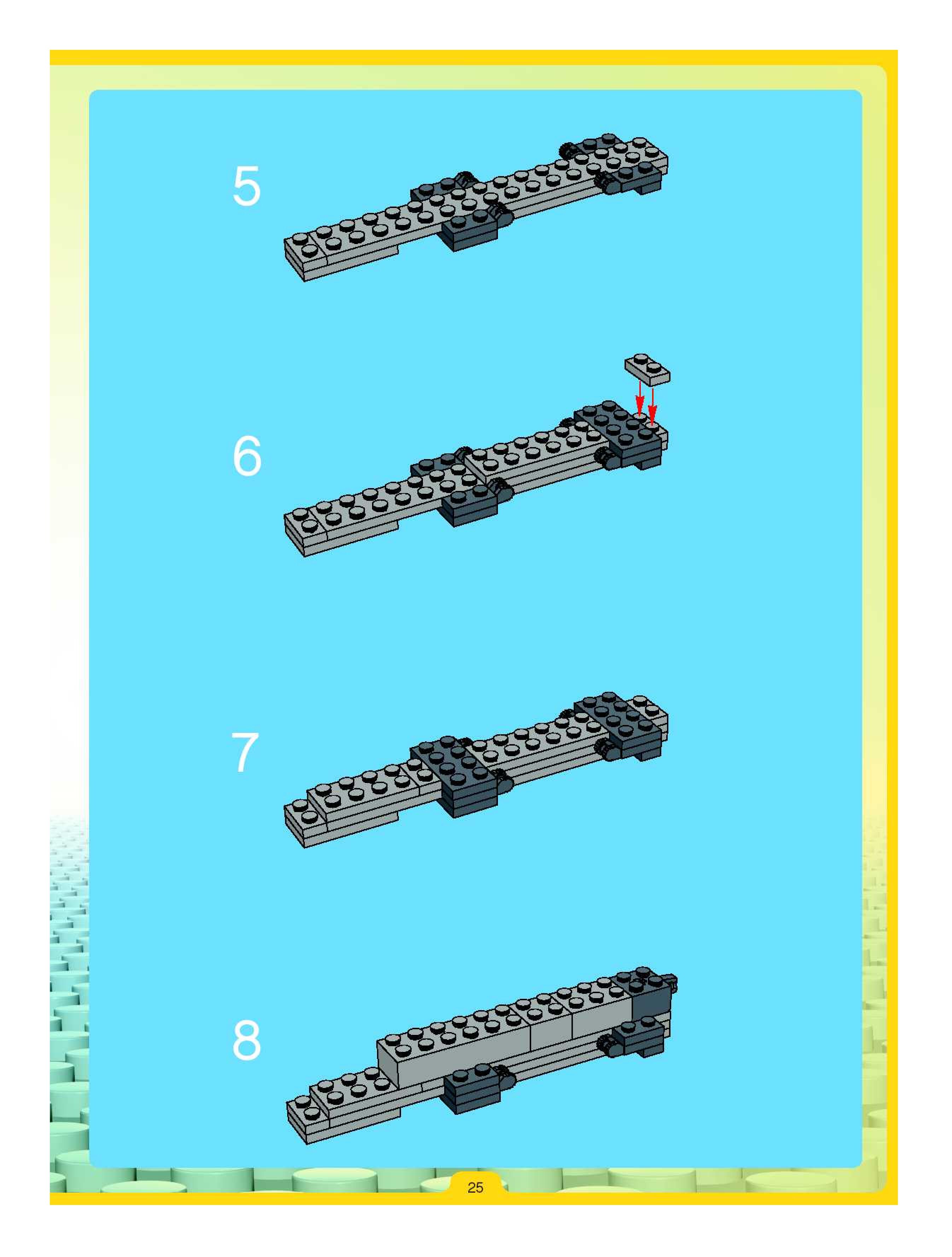 5

6

7

8

25