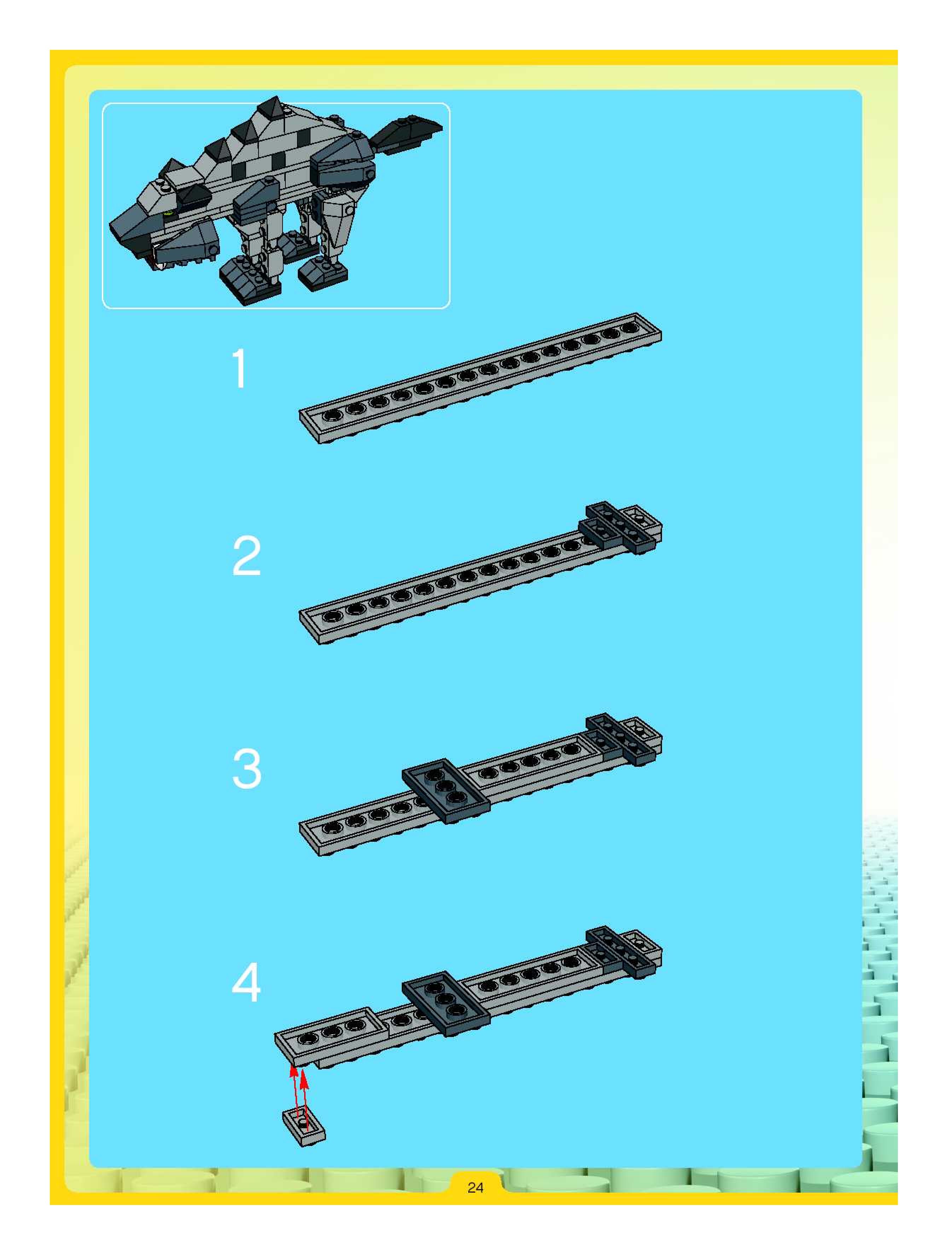 1

2

3

4

24