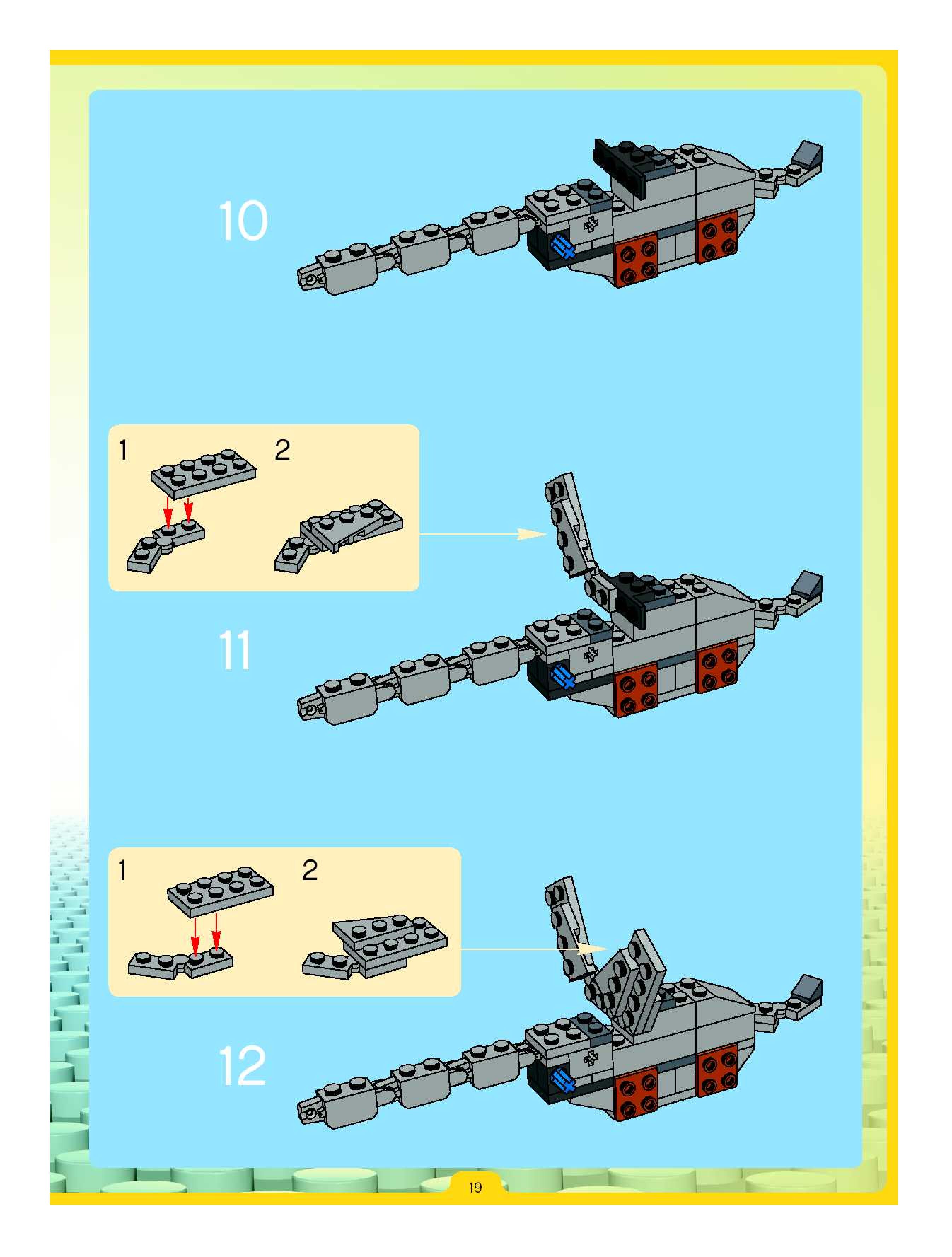 10

1
2

11

1
2

12

19