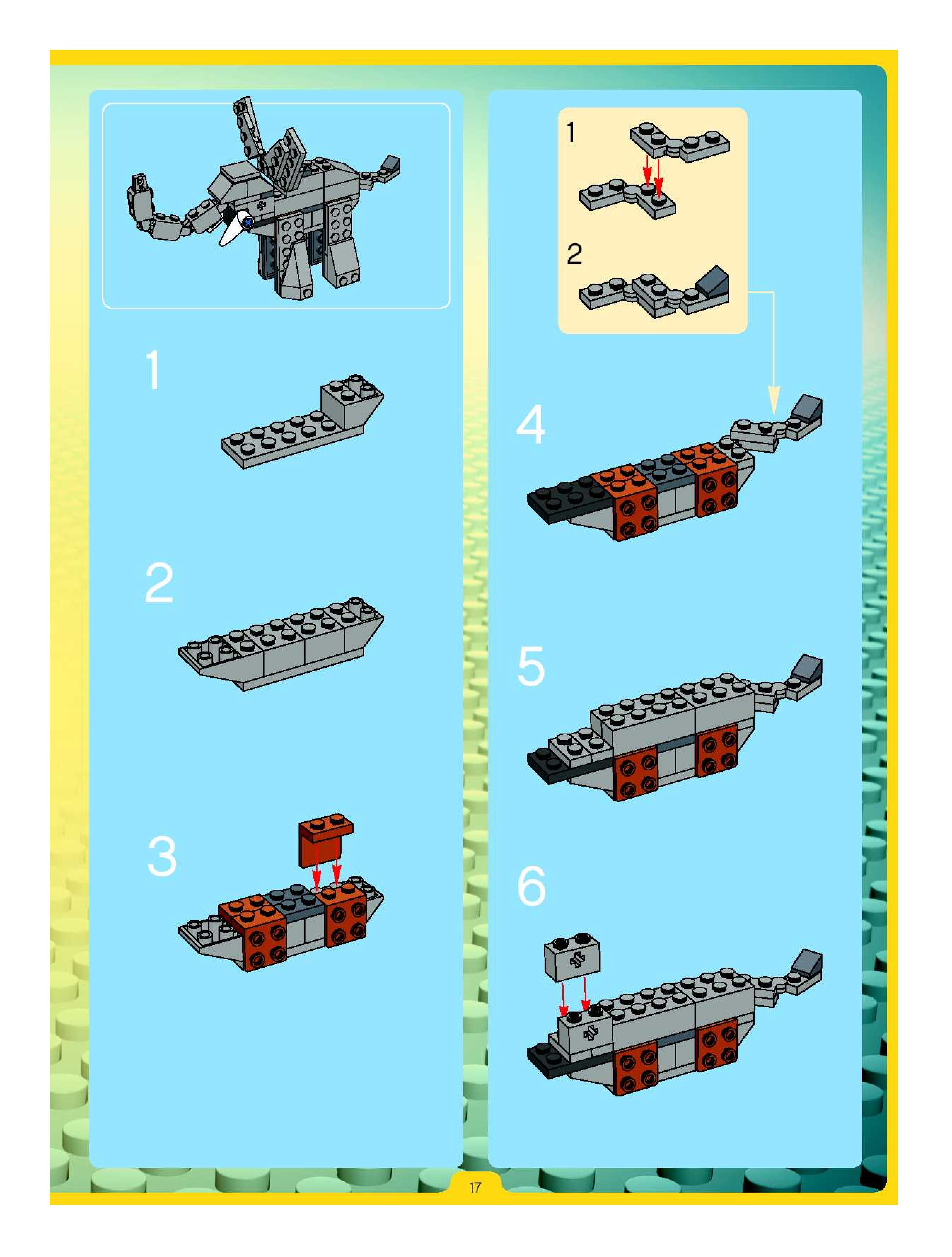 1

2

3

1

2

4

5

6

17